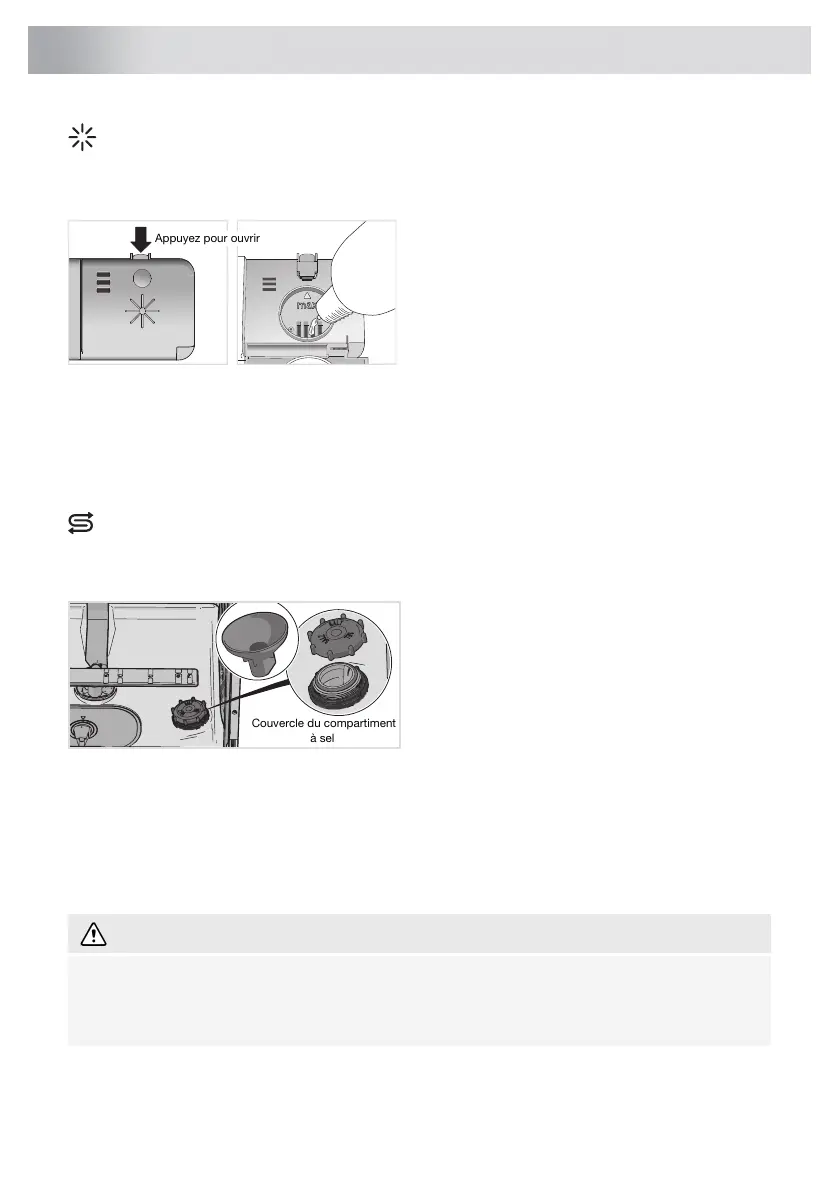 Appuyez pour ouvrir

max

Couvercle du compartiment à sel