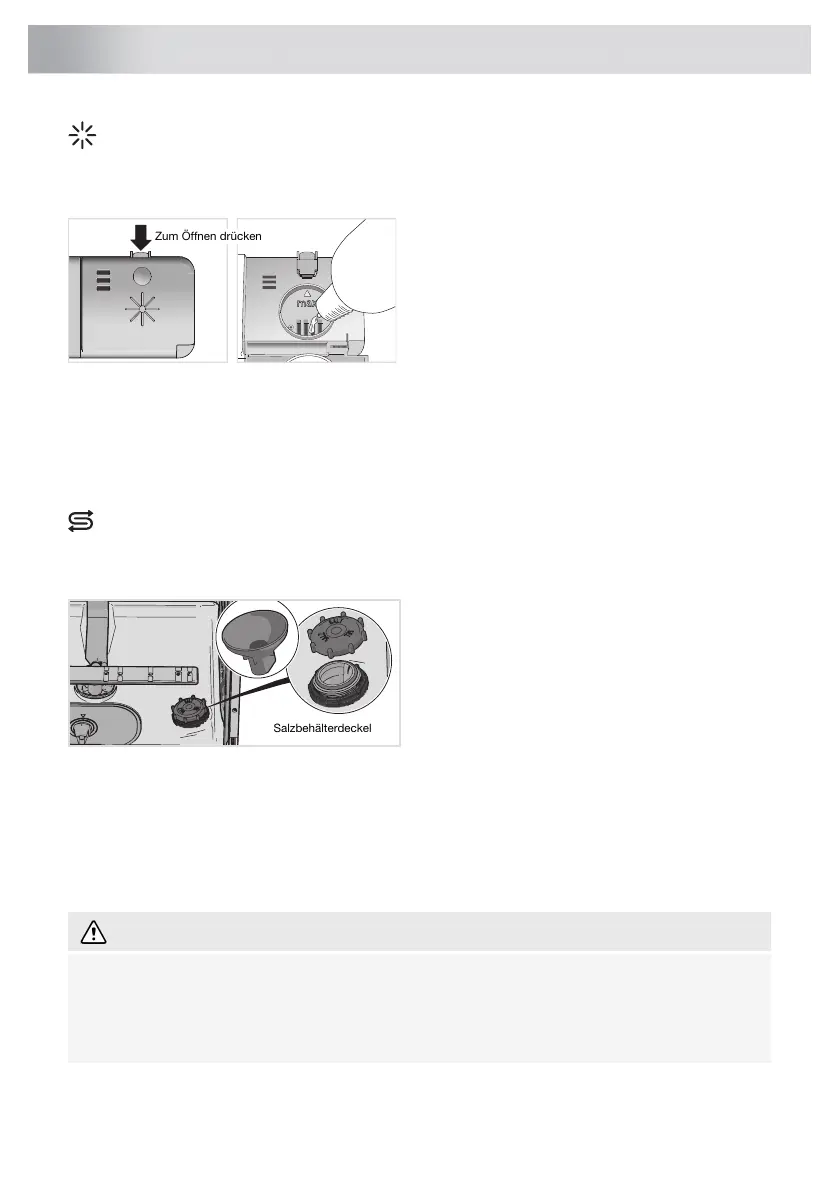 Zum Öffnen drücken

max

Salzbehälterdeckel