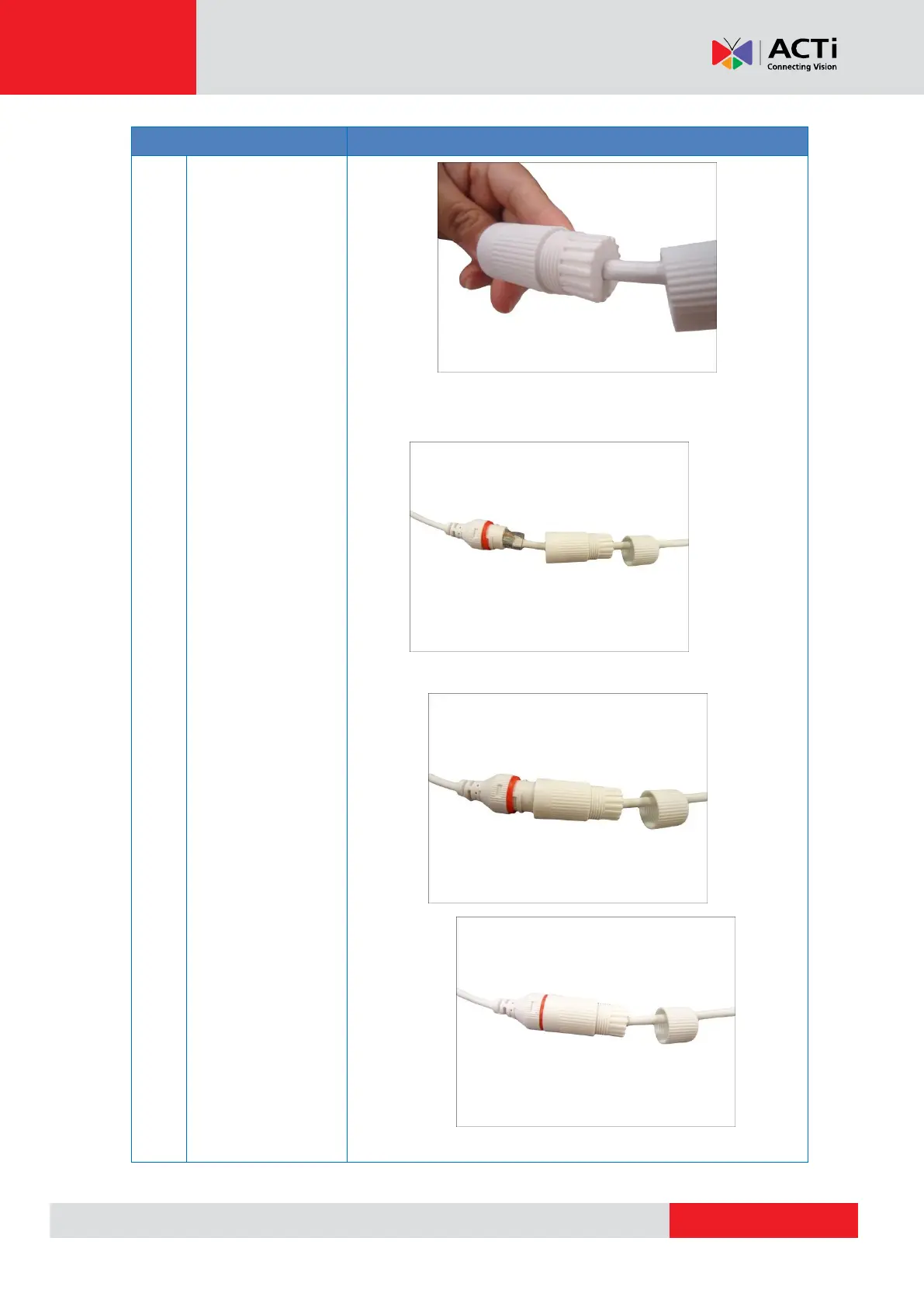 ACTi
Connecting Vision