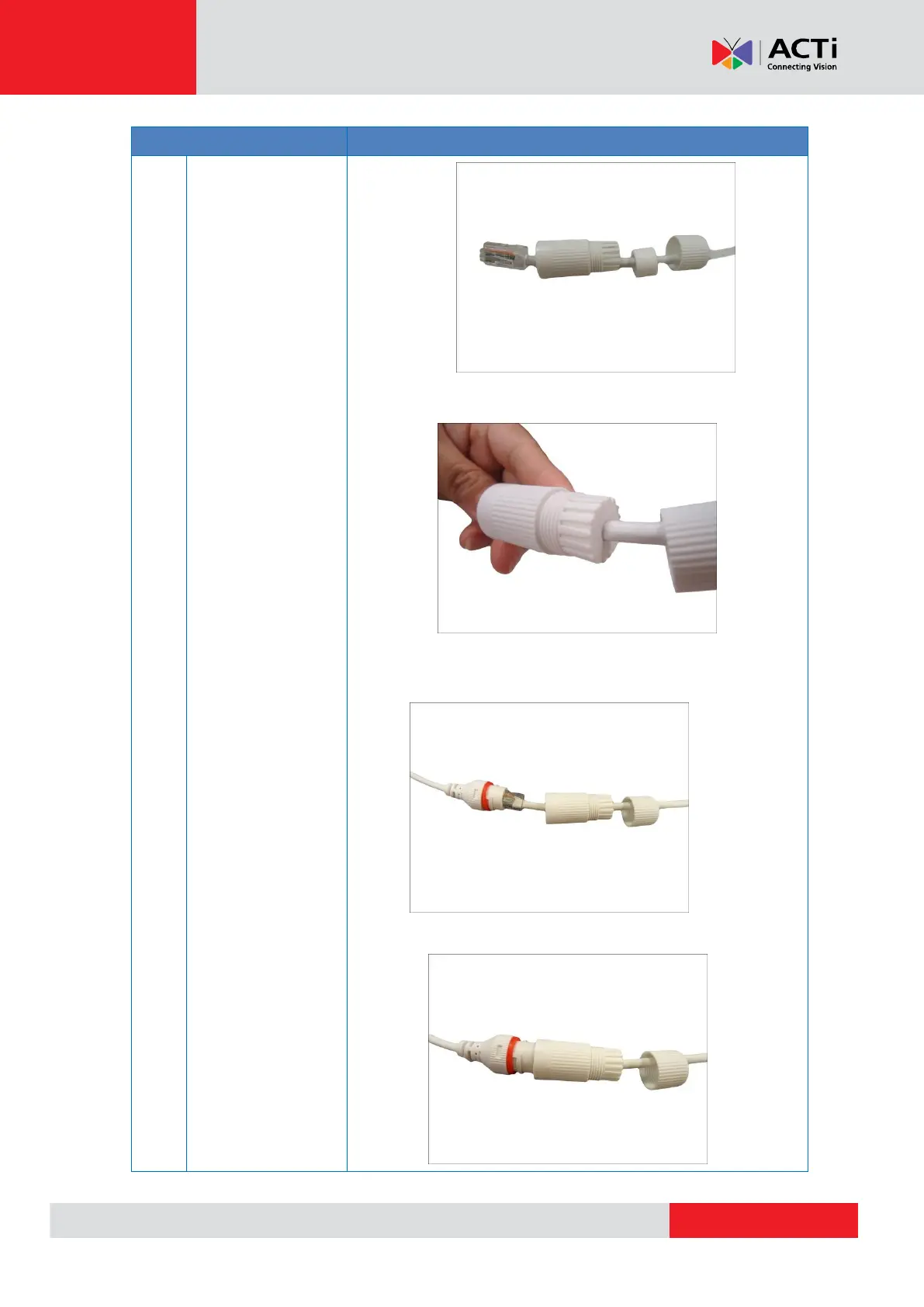 ACTi
Connecting Vision