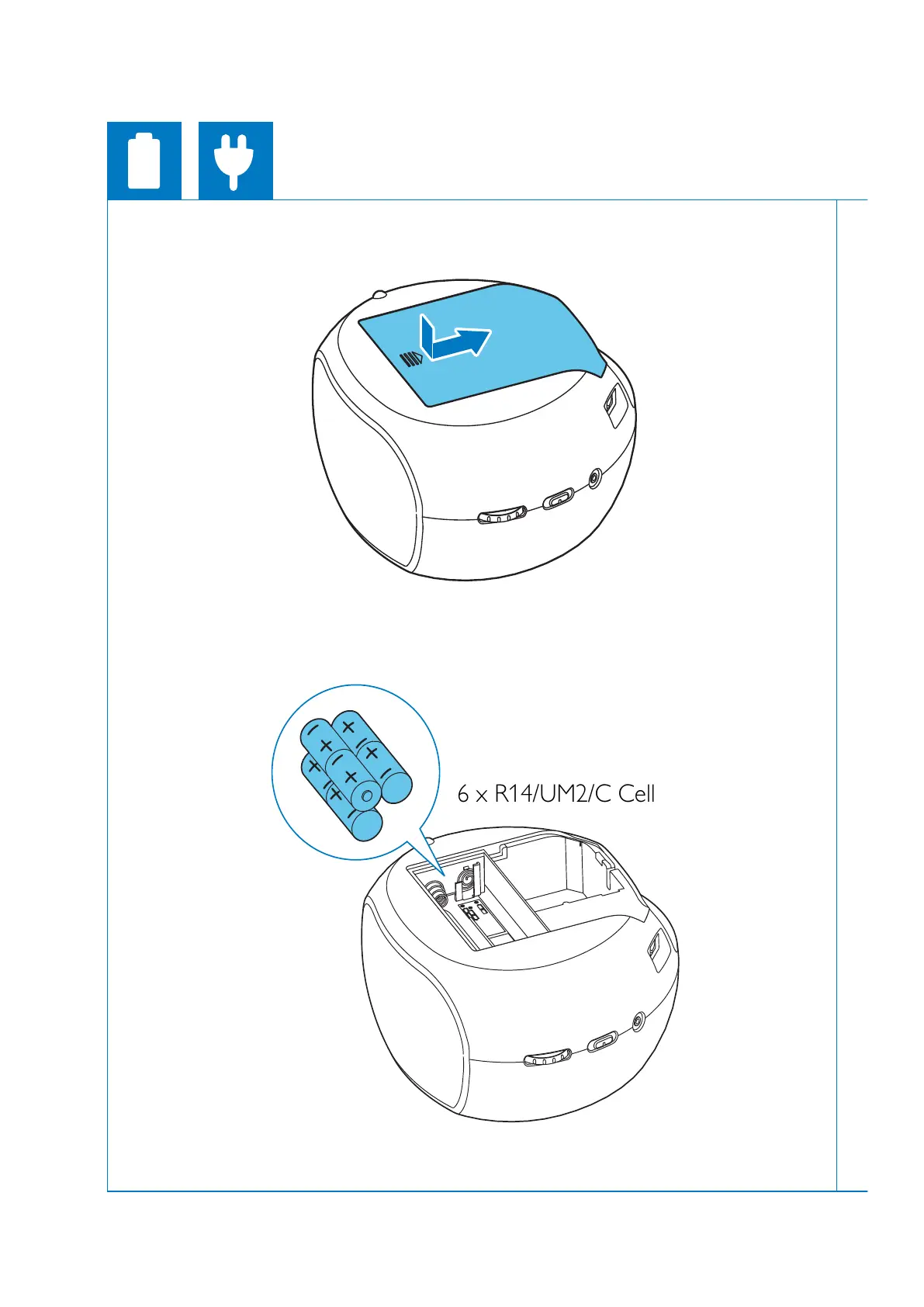 6 x R14/UM2/C Cell