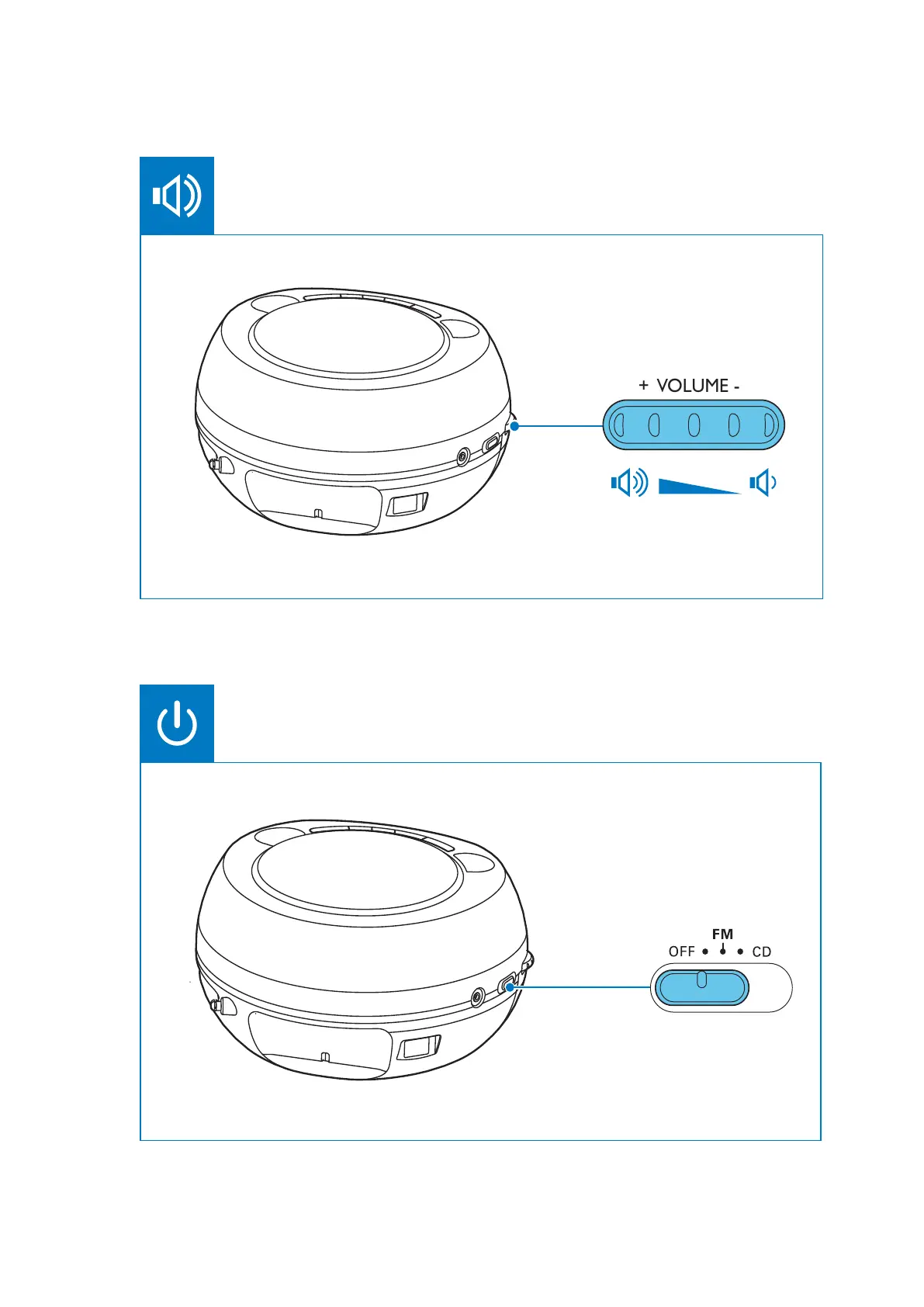 + VOLUME -

FM
OFF CD