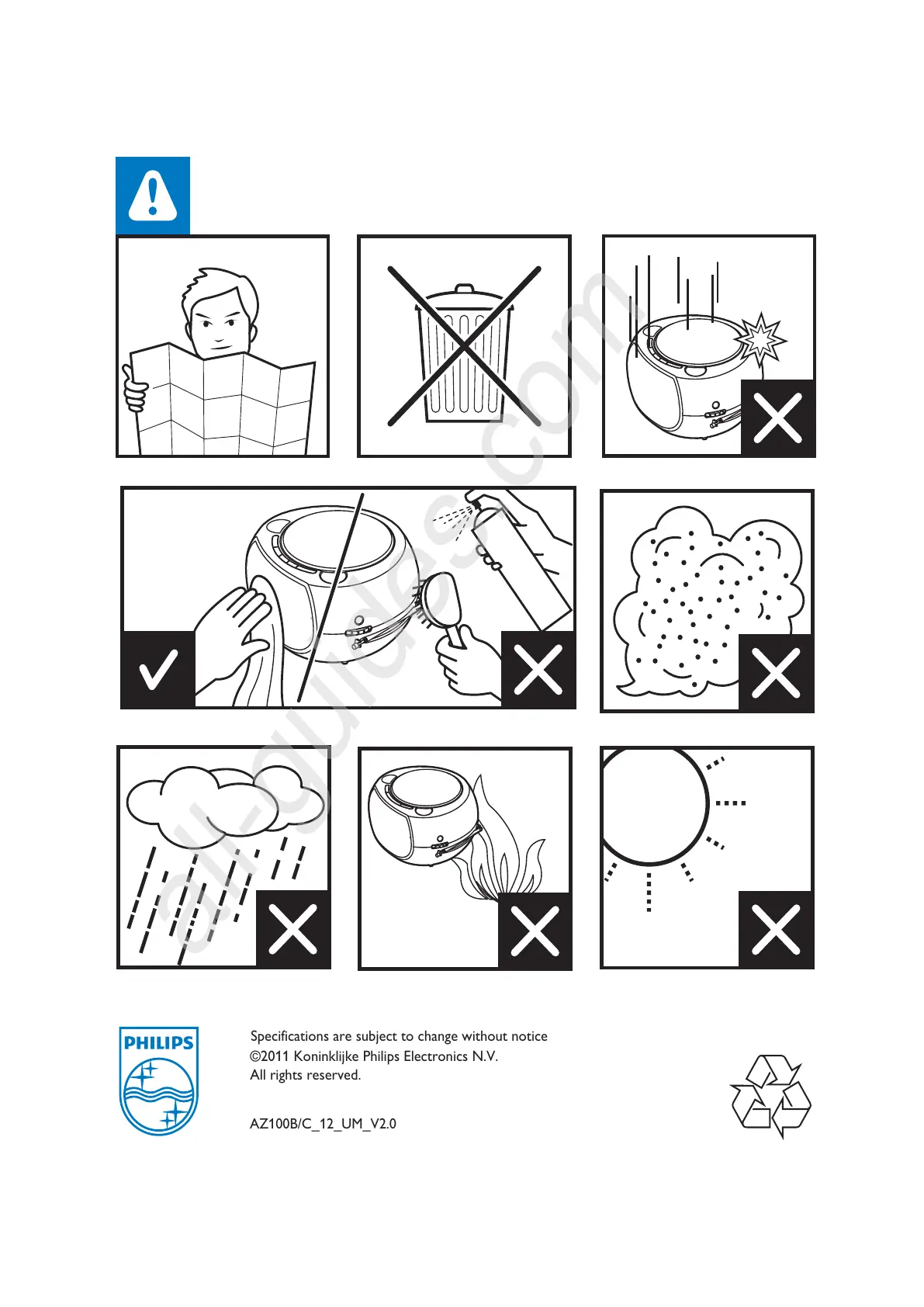 all-guides.com

PHILIPS

Specifications are subject to change without notice
©2011 Koninklijke Philips Electronics N.V.
All rights reserved.

AZ100B/C_12_UM_V2.0