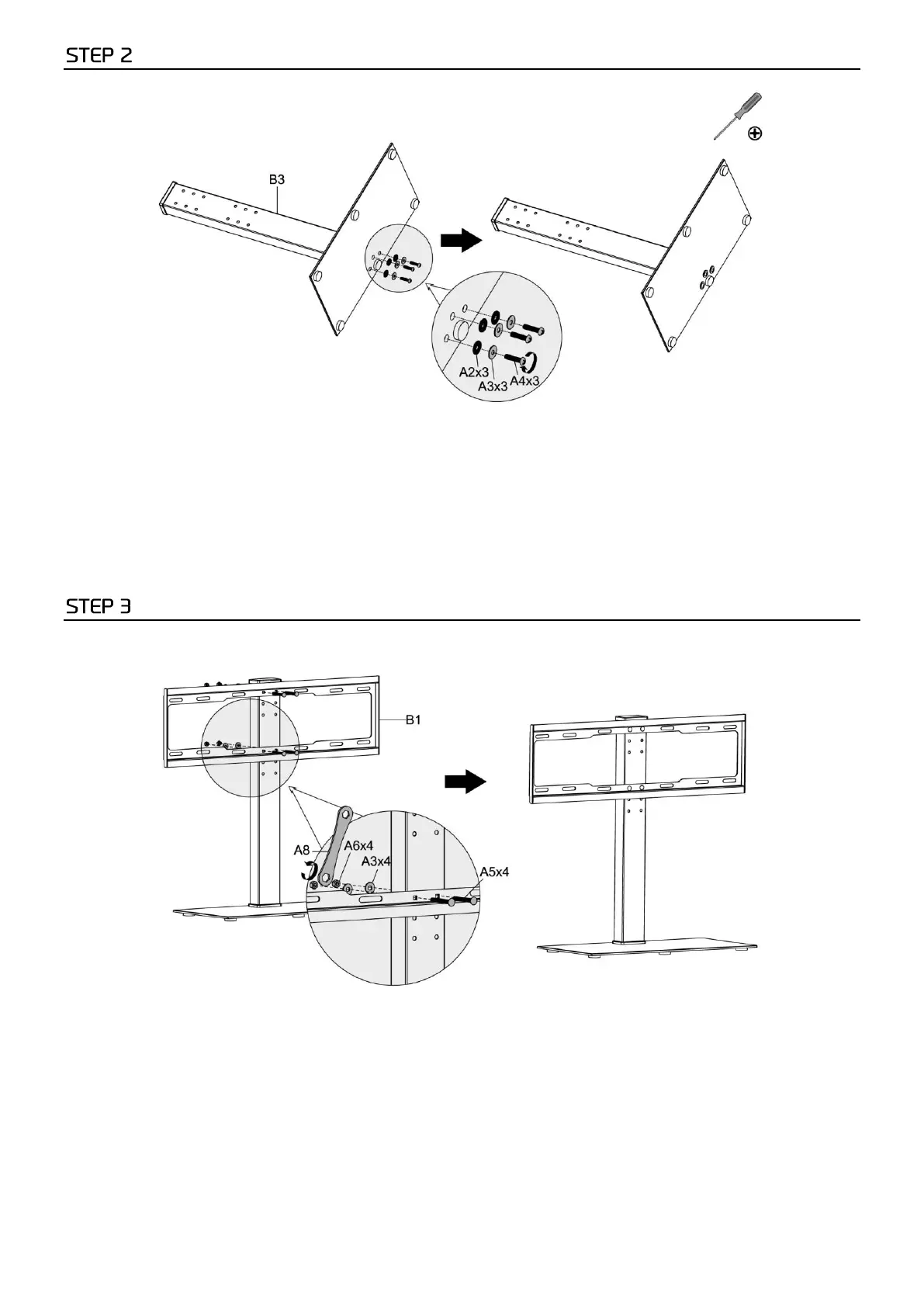 STEP 2

B3

A2x3
A3x3
A4x3

STEP 3

B1

A8
A6x4
A3x4
A5x4