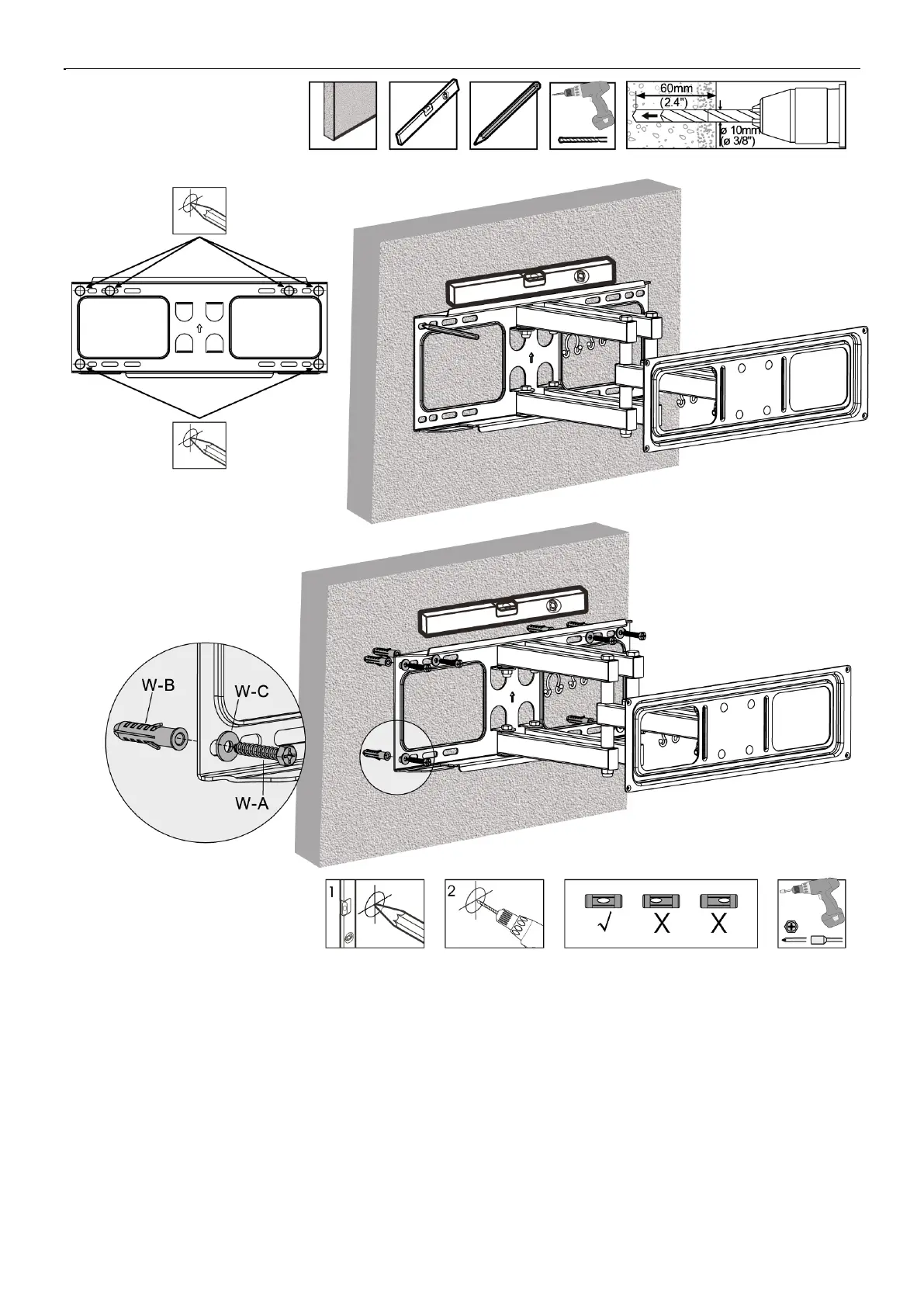 60mm
(2.4")
ø 10mm
(ø 3/8")

W-B
W-C
W-A

1
2
√
X
X