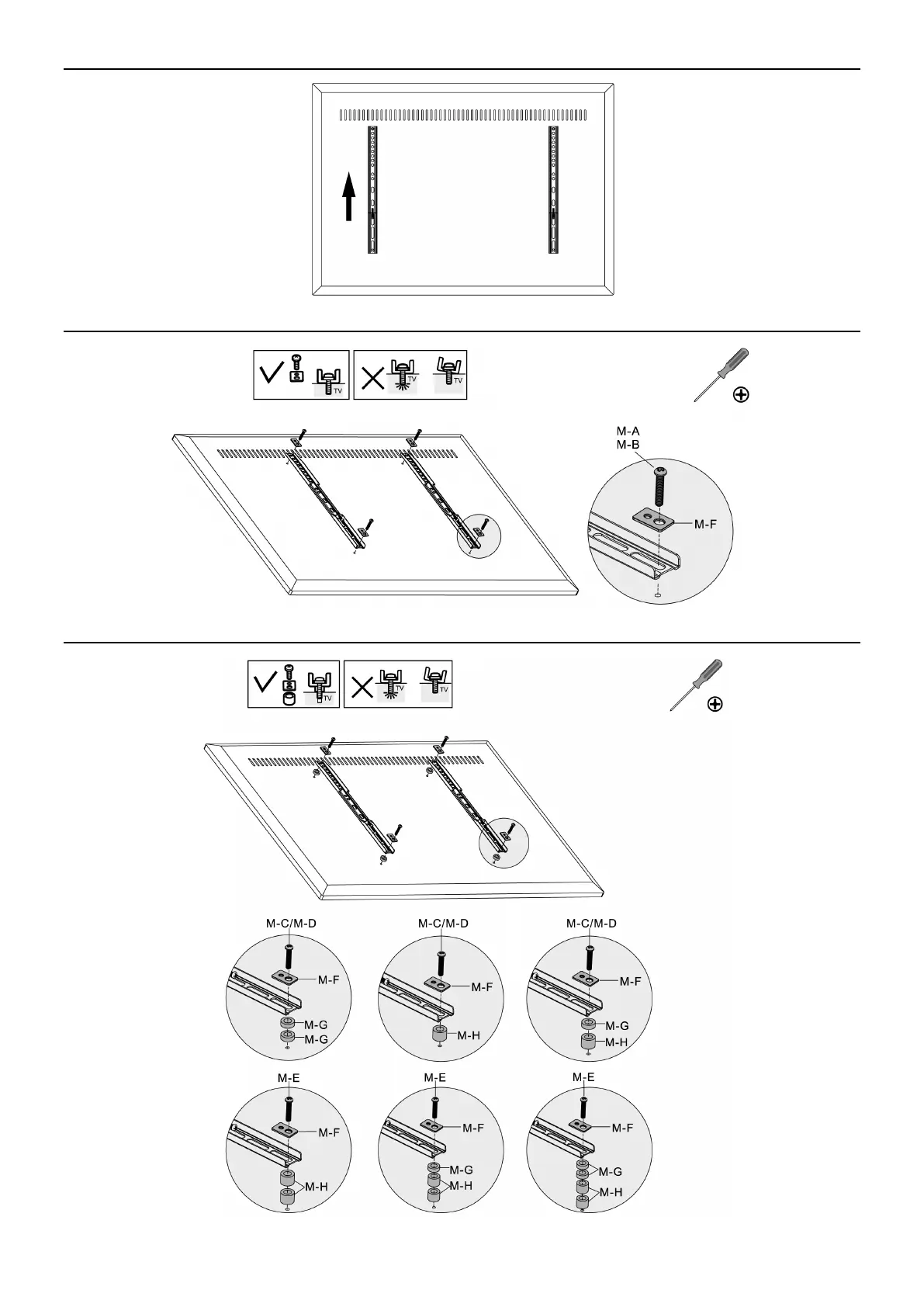 TV

TV

TV

M-A
M-B

M-F

TV

TV

TV

M-C/M-D

M-F

M-G
M-G

M-C/M-D

M-F

M-H

M-C/M-D

M-F

M-G
M-H

M-E

M-F

M-H

M-E

M-F

M-G
M-H

M-E

M-F

M-G
M-H