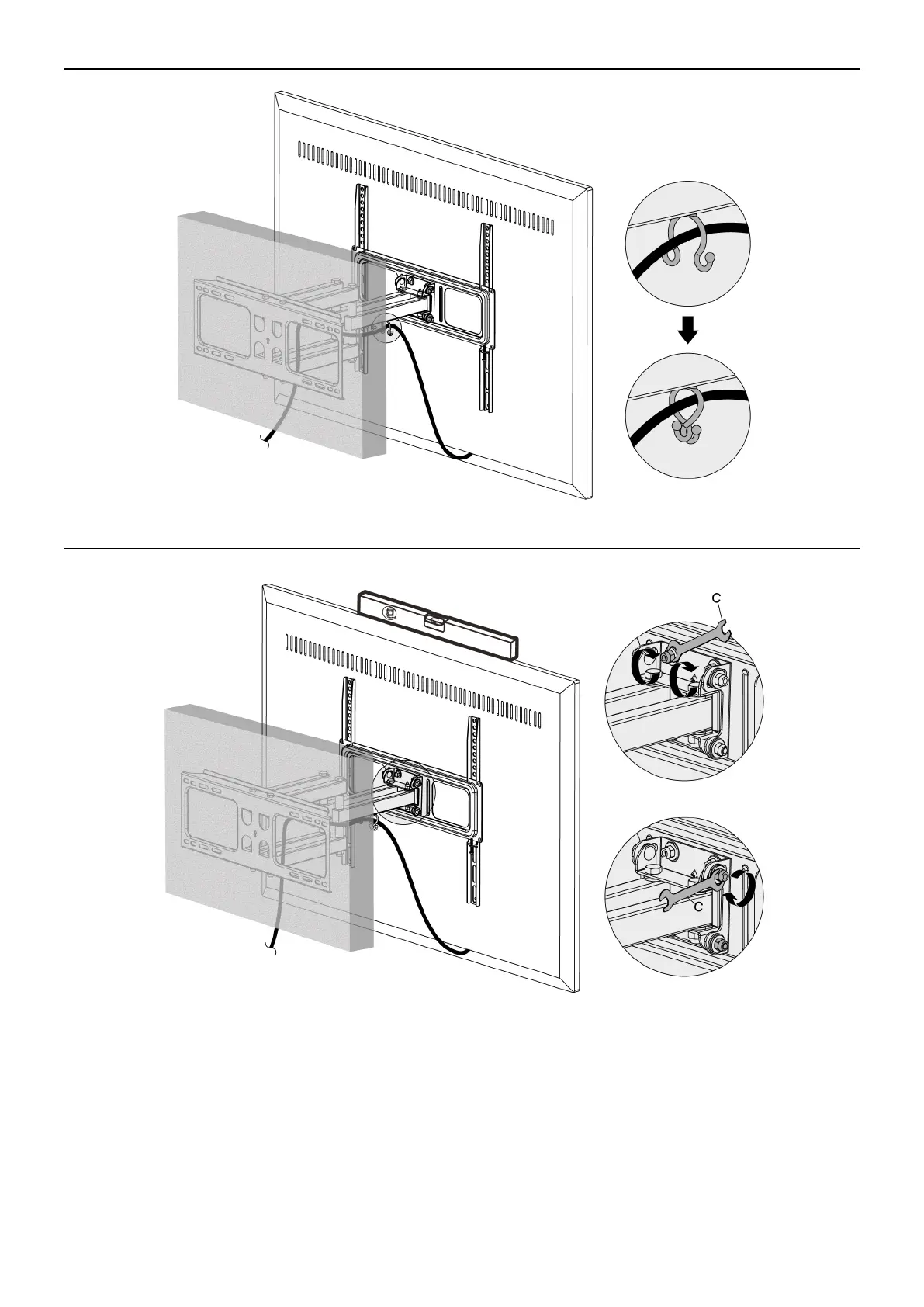 C

C