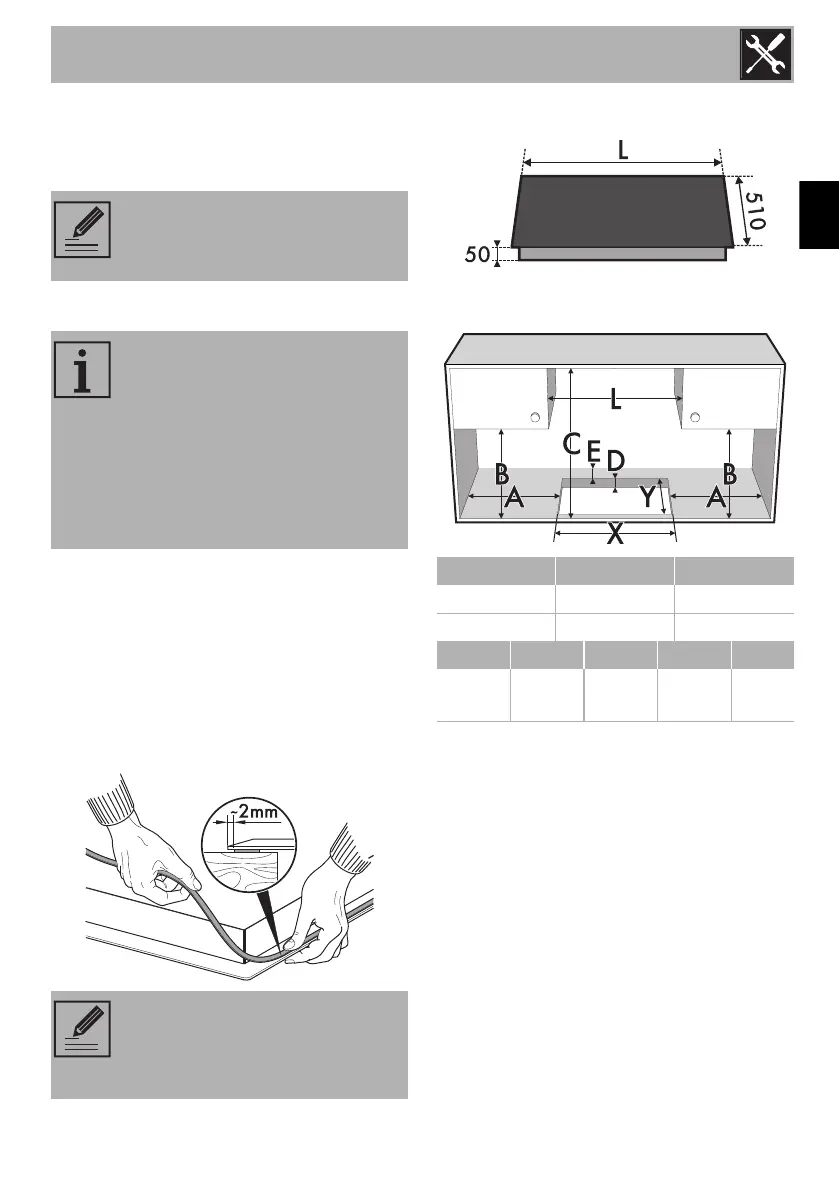 L

510

50

L

C

E

D

B

B

A

Y

A

X

~2mm