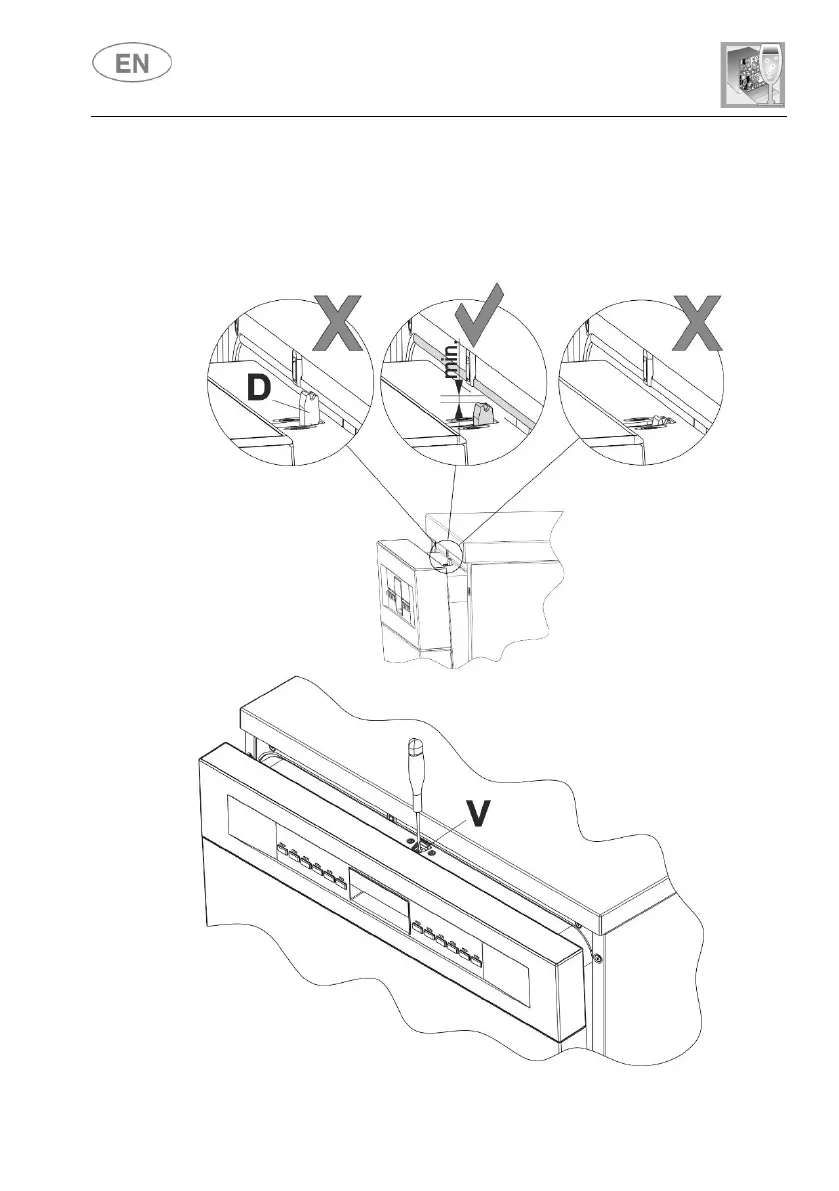 EN

D

min.

V