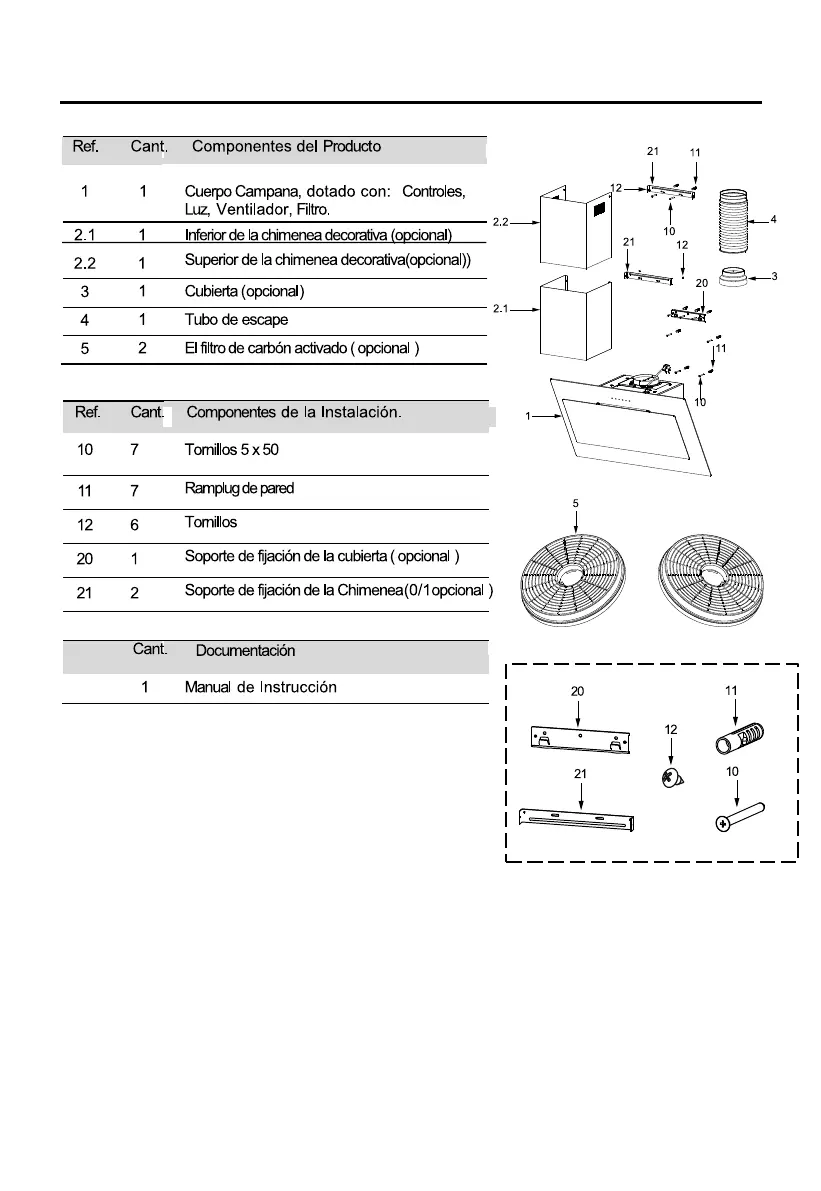 | Ref. | Cant. | Componentes del Producto |
|---|---|---|
| 1 | 1 | Cuerpo Campana, dotado con: Controles, Luz, Ventilador, Filtro. |
| 2.1 | 1 | Inferior de la chimenea decorativa (opcional) |
| 2.2 | 1 | Superior de la chimenea decorativa(opcional)) |
| 3 | 1 | Cubierta (opcional) |
| 4 | 1 | Tubo de escape |
| 5 | 2 | El filtro de carbón activado ( opcional ) |

| Ref. | Cant. | Componentes de la Instalación. |
|---|---|---|
| 10 | 7 | Tornillos 5 x 50 |
| 11 | 7 | Ramplug de pared |
| 12 | 6 | Tornillos |
| 20 | 1 | Soporte de fijación de la cubierta ( opcional ) |
| 21 | 2 | Soporte de fijación de la Chimenea(0/1opcional ) |

| | Cant. | Documentación |
|---|---|---|
| | 1 | Manual de Instrucción |

21 11 12 2.2 4 10 21 12 3 20 2.1 11 10 1 5

20 11 12 21 10