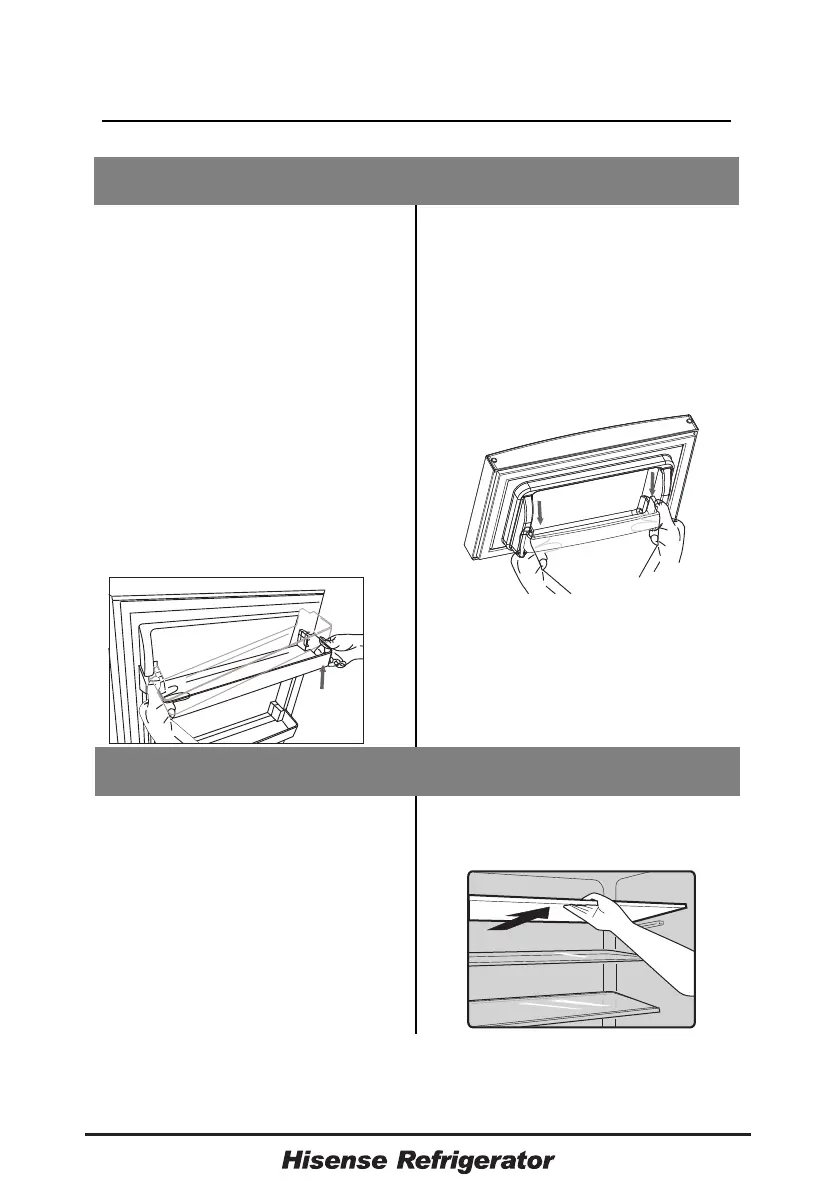 Hisense Refrigerator