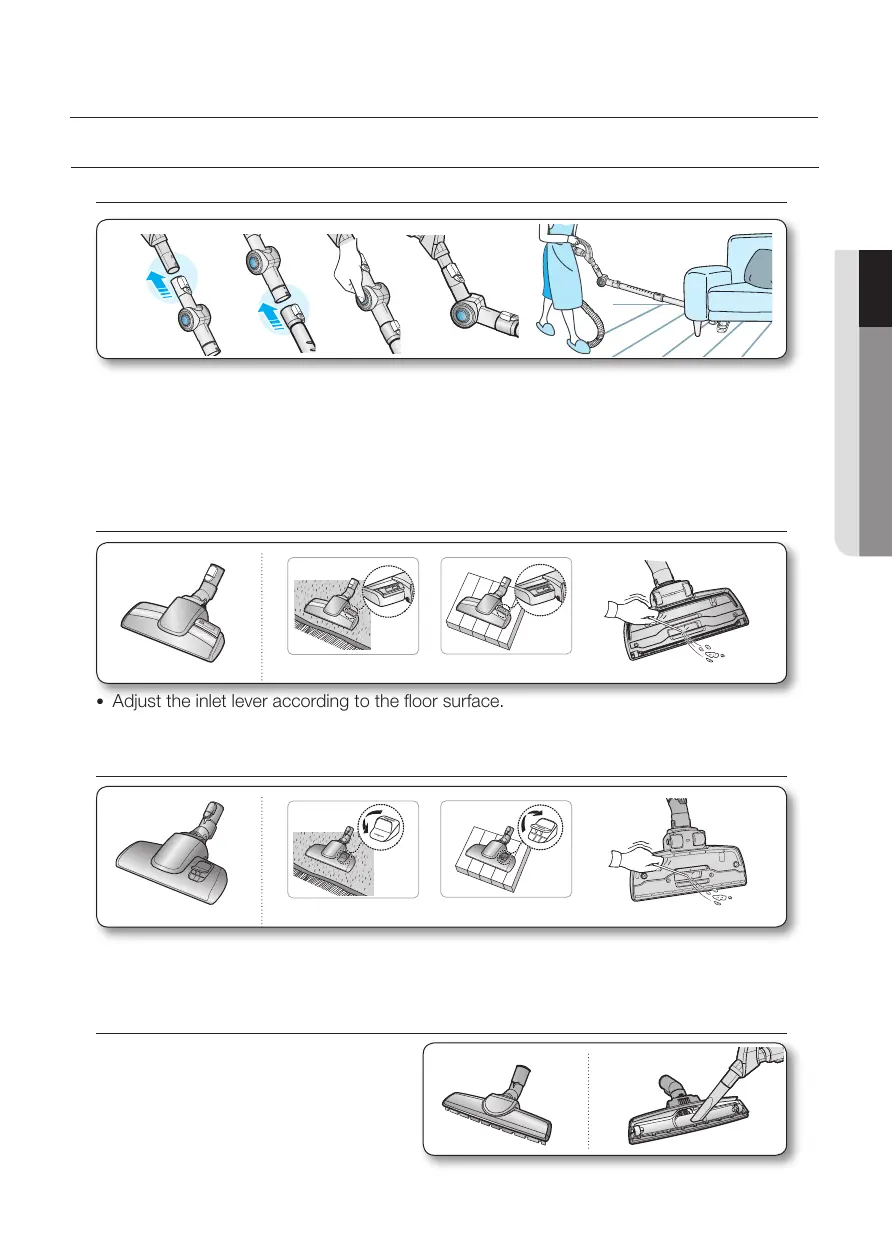 • Adjust the inlet lever according to the floor surface.