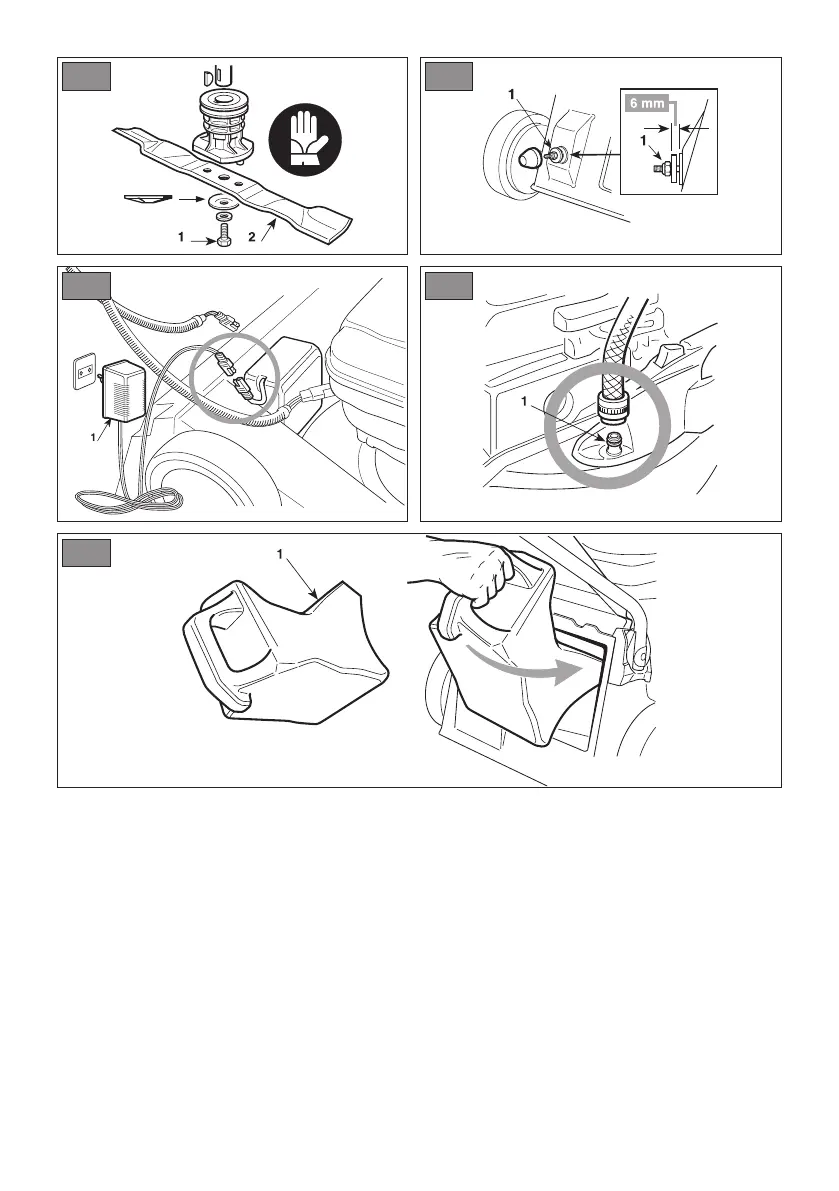 1
2

1
6 mm
1

1

1

1