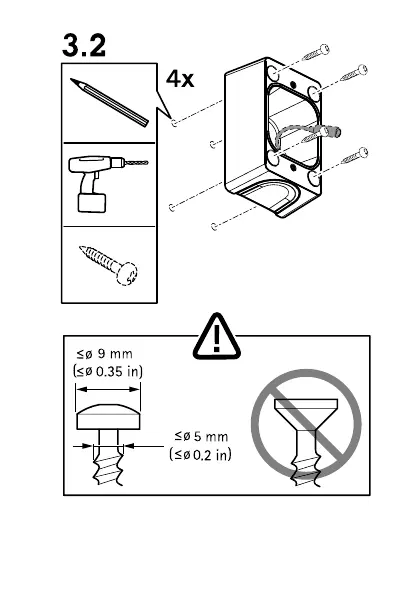 3.2

4x

≤ø 9 mm
(≤ø 0.35 in)

≤ø 5 mm
(≤ø 0.2 in)