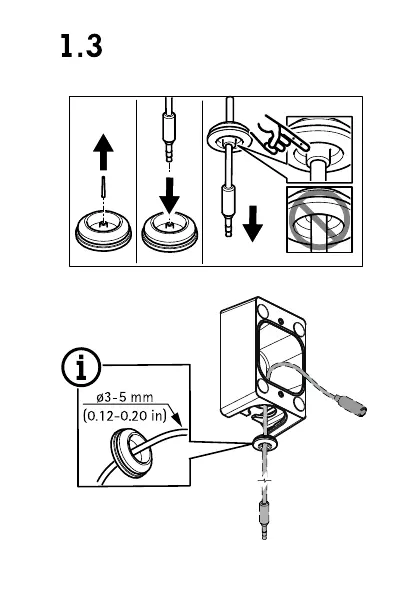 1.3

i

ø3-5 mm
(0.12-0.20 in)