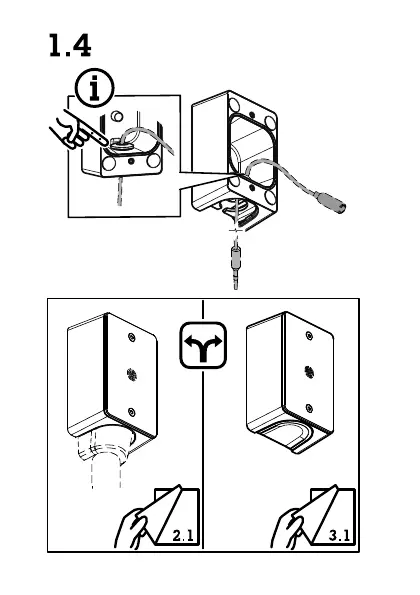 1.4

i

2.1

3.1