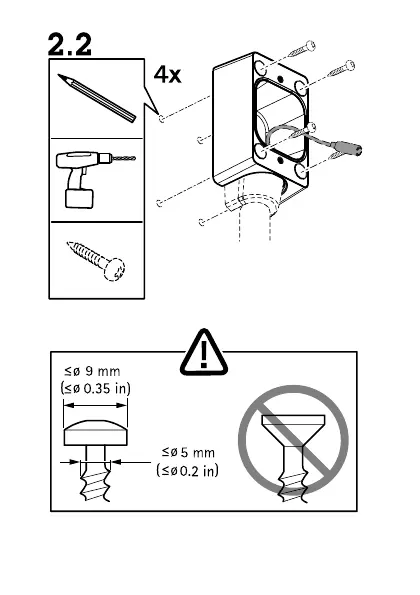 2.2

4x

≤ø 9 mm
(≤ø 0.35 in)

≤ø 5 mm
(≤ø 0.2 in)