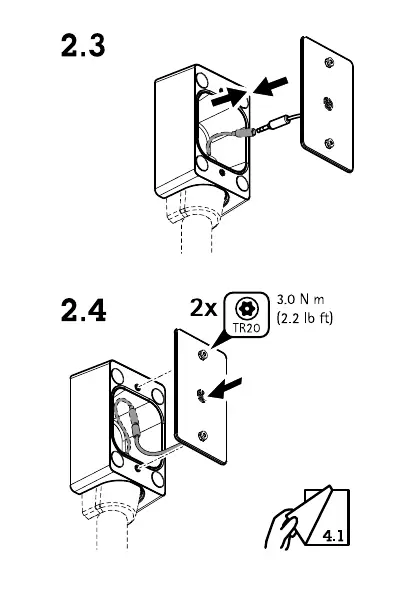 2.3

2.4

2x

TR20

3.0 N m
(2.2 lb ft)

4.1