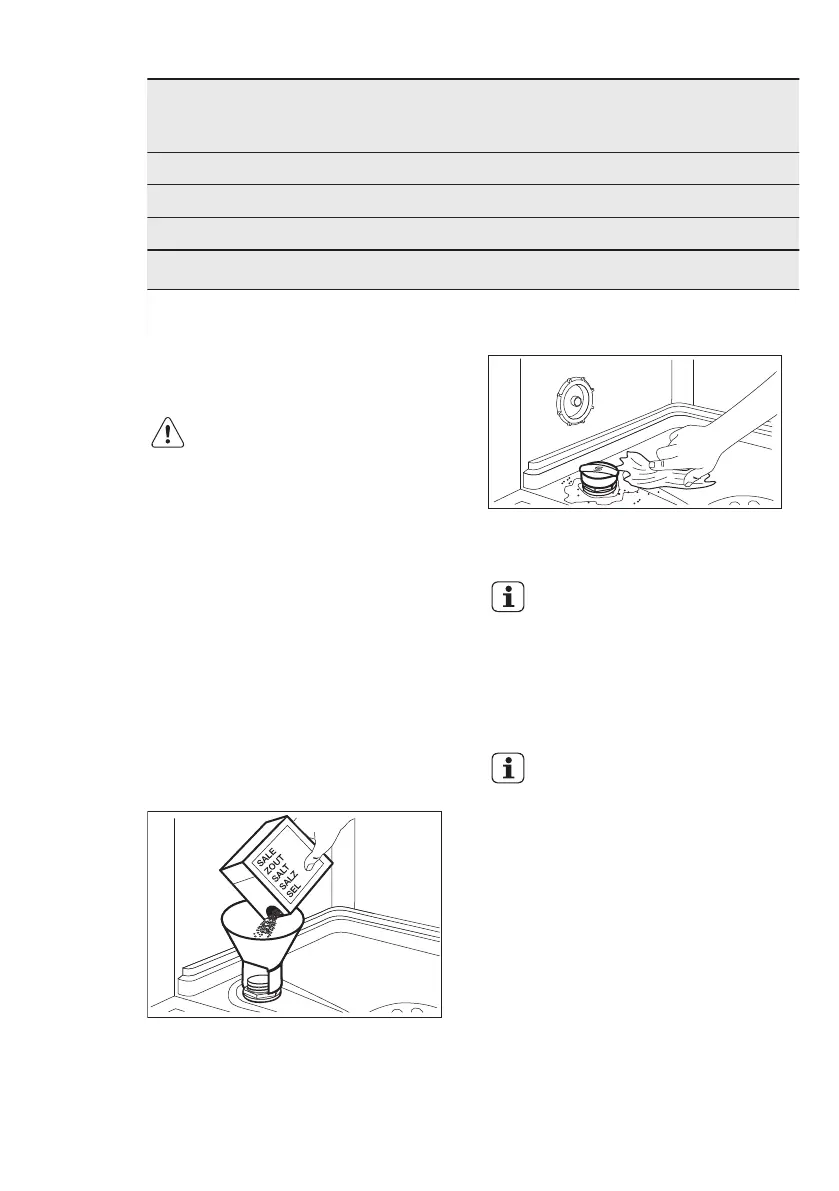 SALE
ZOUT
SALT
SALZ
SEL