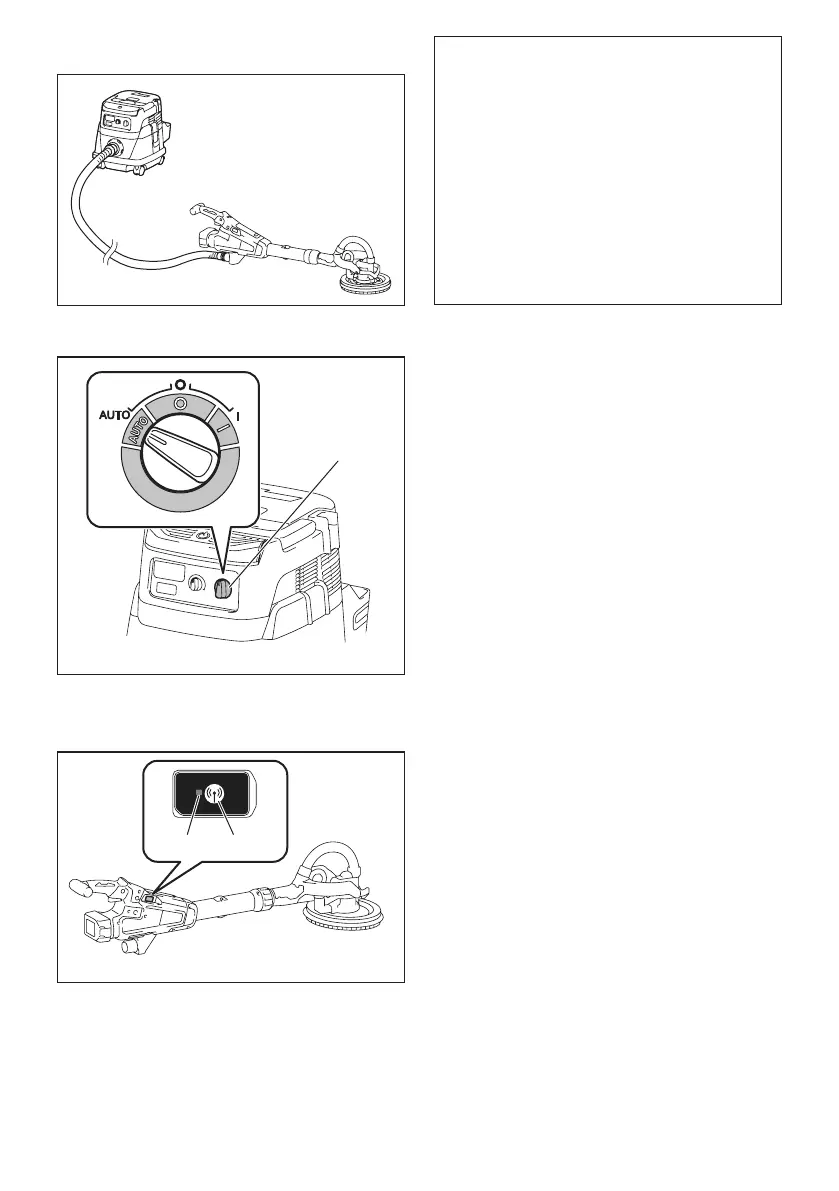 AUTO
O
I
AUTO
O
I