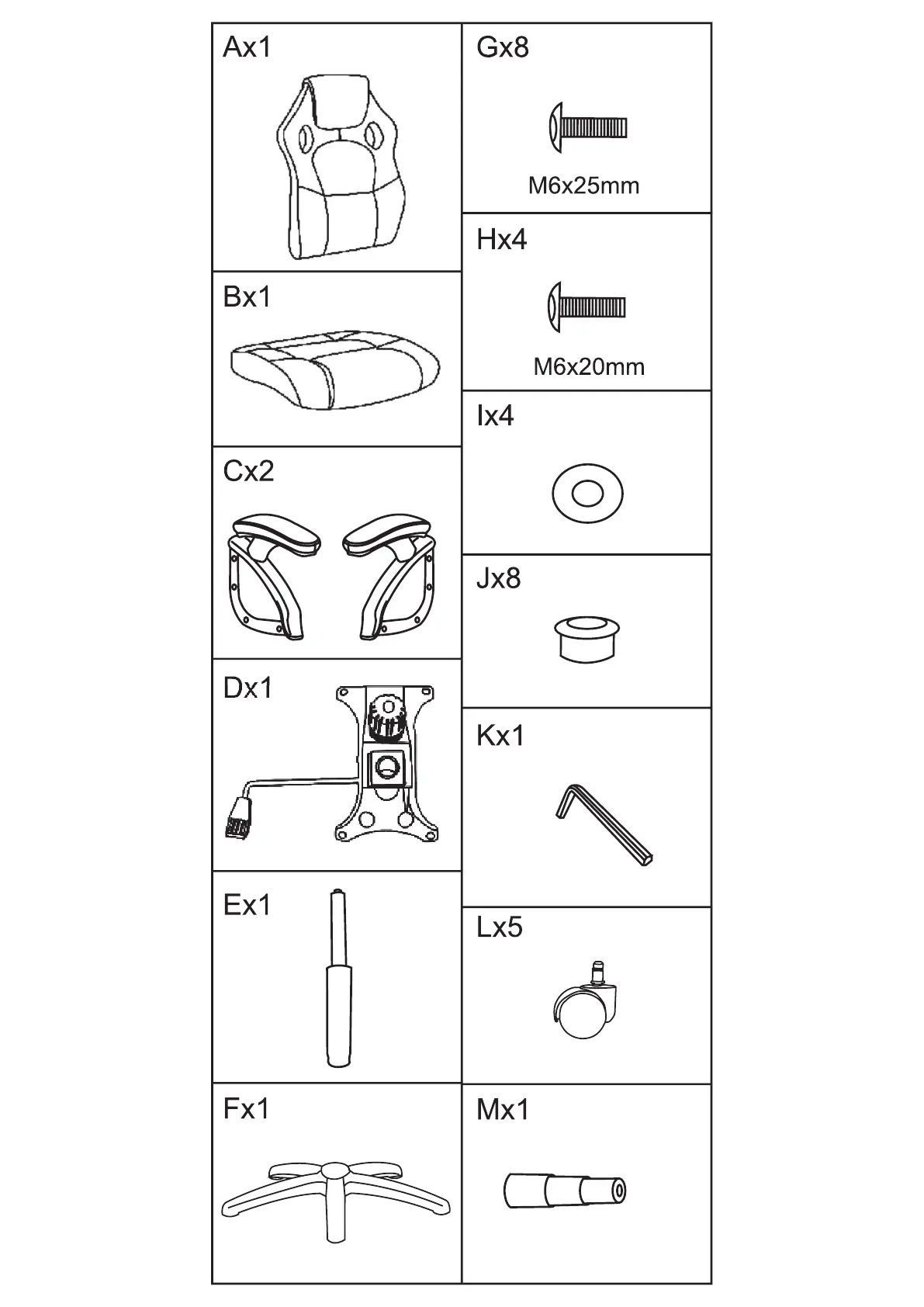 Ax1

Bx1

Cx2

Dx1

Ex1

Fx1

Gx8

M6x25mm

Hx4

M6x20mm

Ix4

Jx8

Kx1

Lx5

Mx1