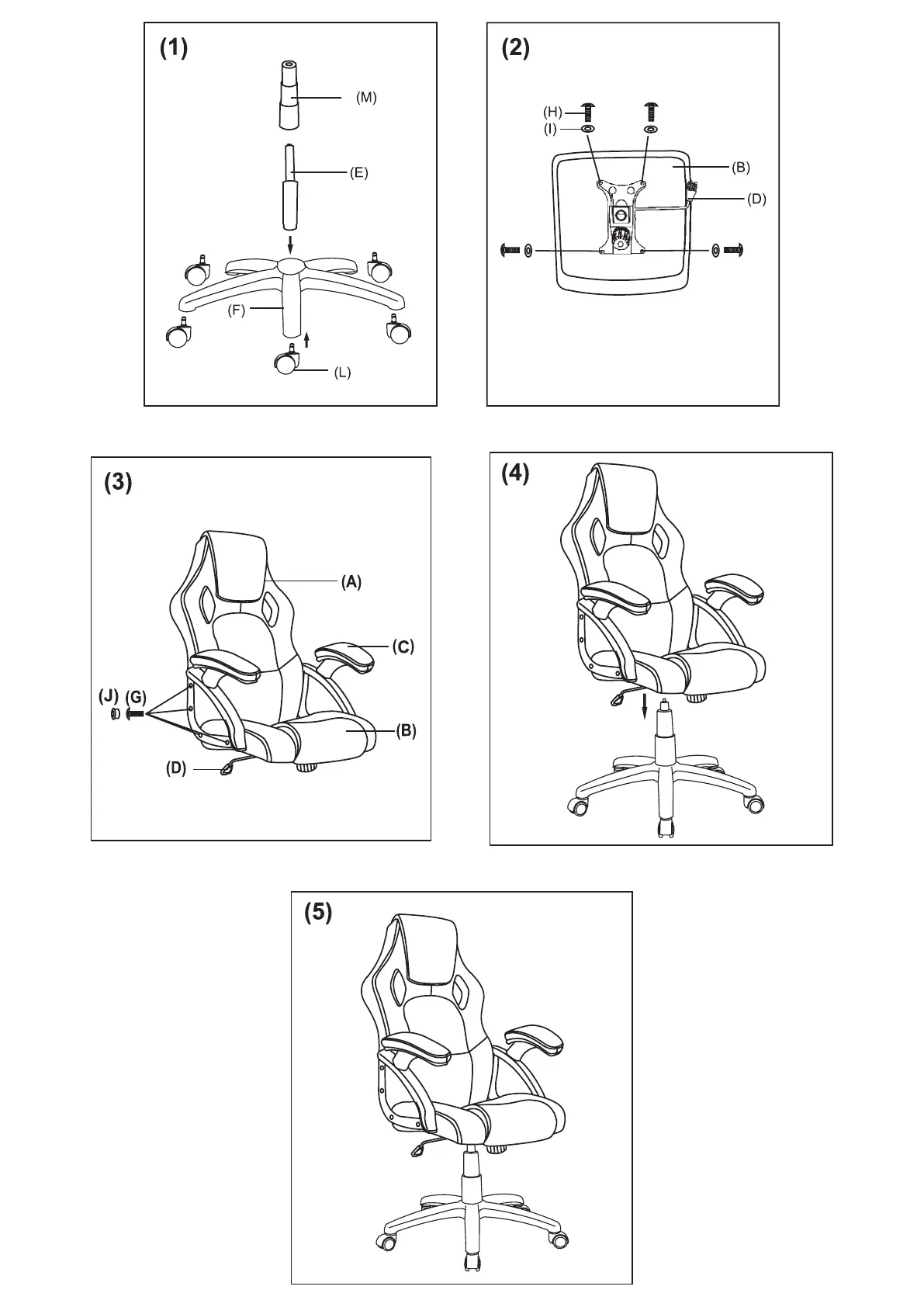 (1)

(M)

(E)

(F)

(L)

(2)

(H)

(I)

(B)

(D)

(3)

(A)

(C)

(J) (G)

(B)

(D)

(4)

(5)