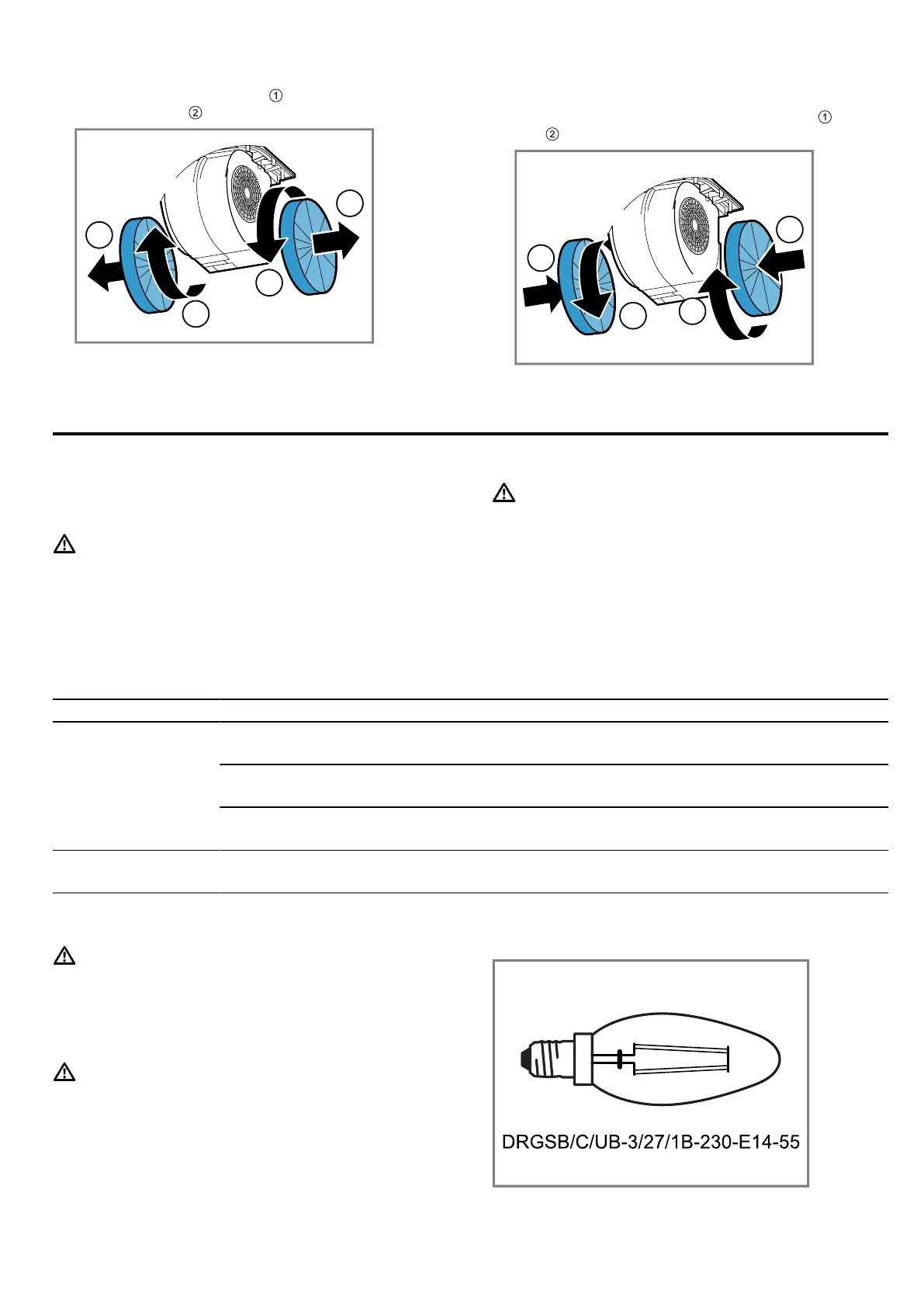 ①
②

①
②

DRGSB/C/UB-3/27/1B-230-E14-55