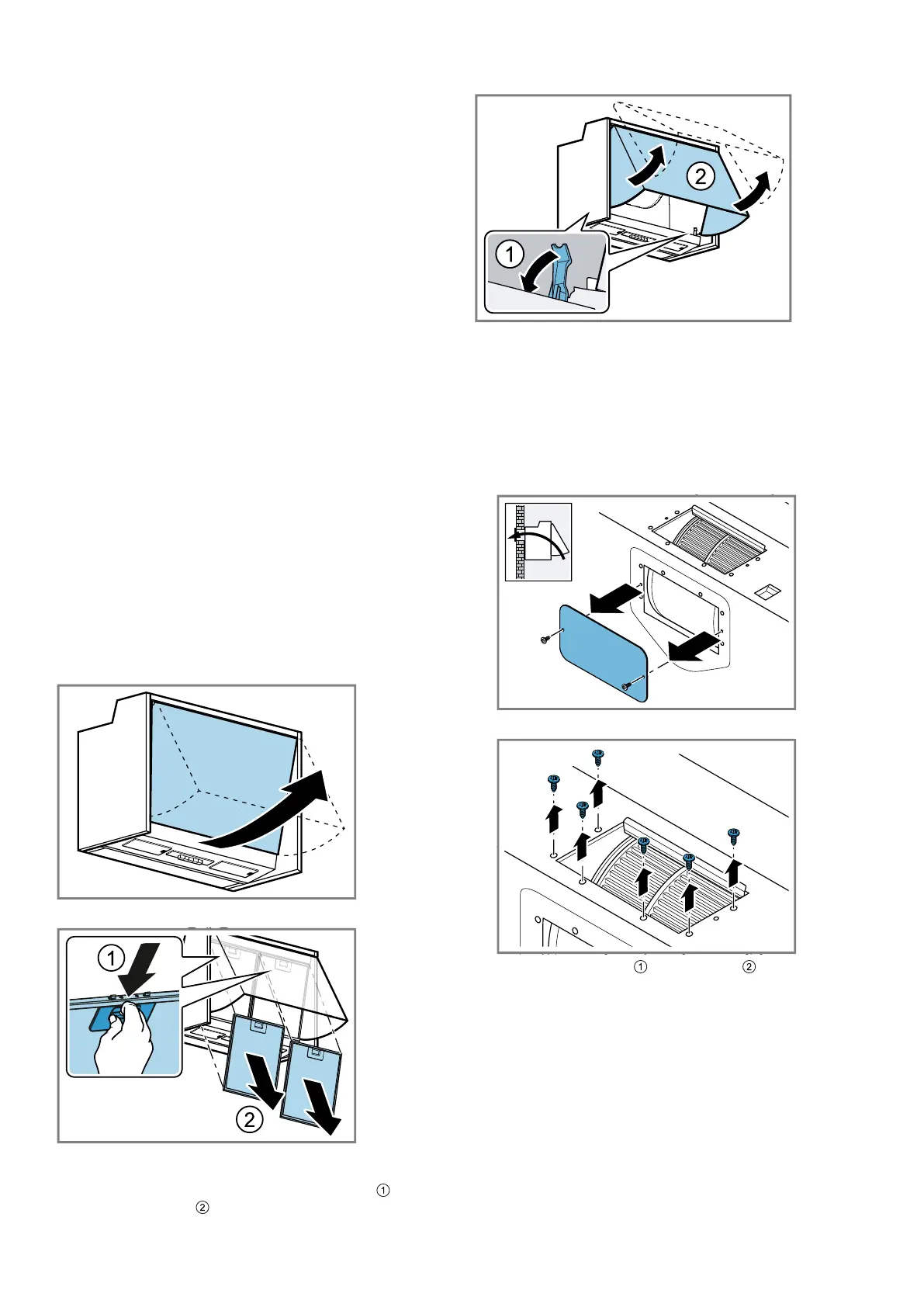 2

1

1

2

1

2

1

2