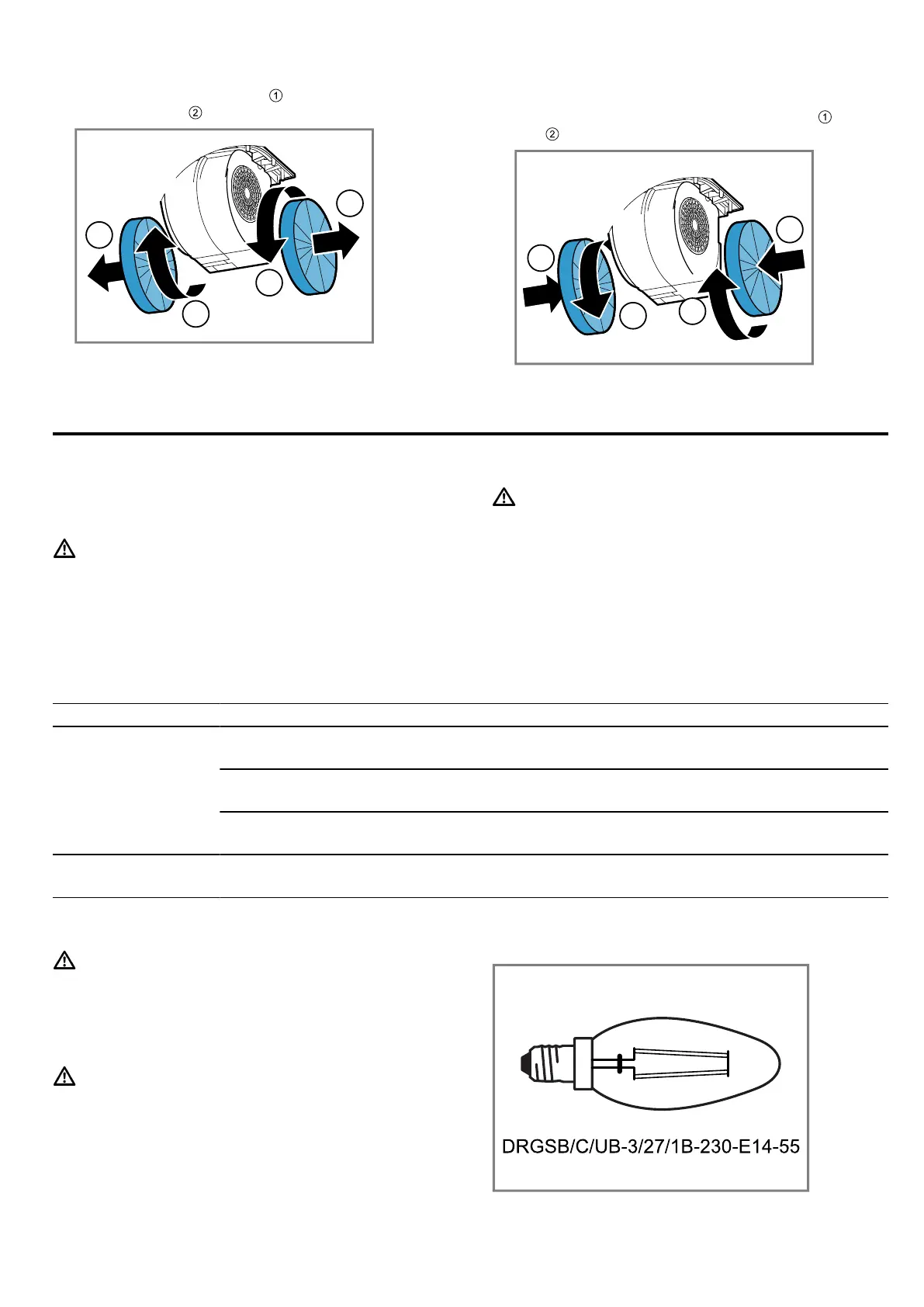 ①
②

①
②

DRGSB/C/UB-3/27/1B-230-E14-55