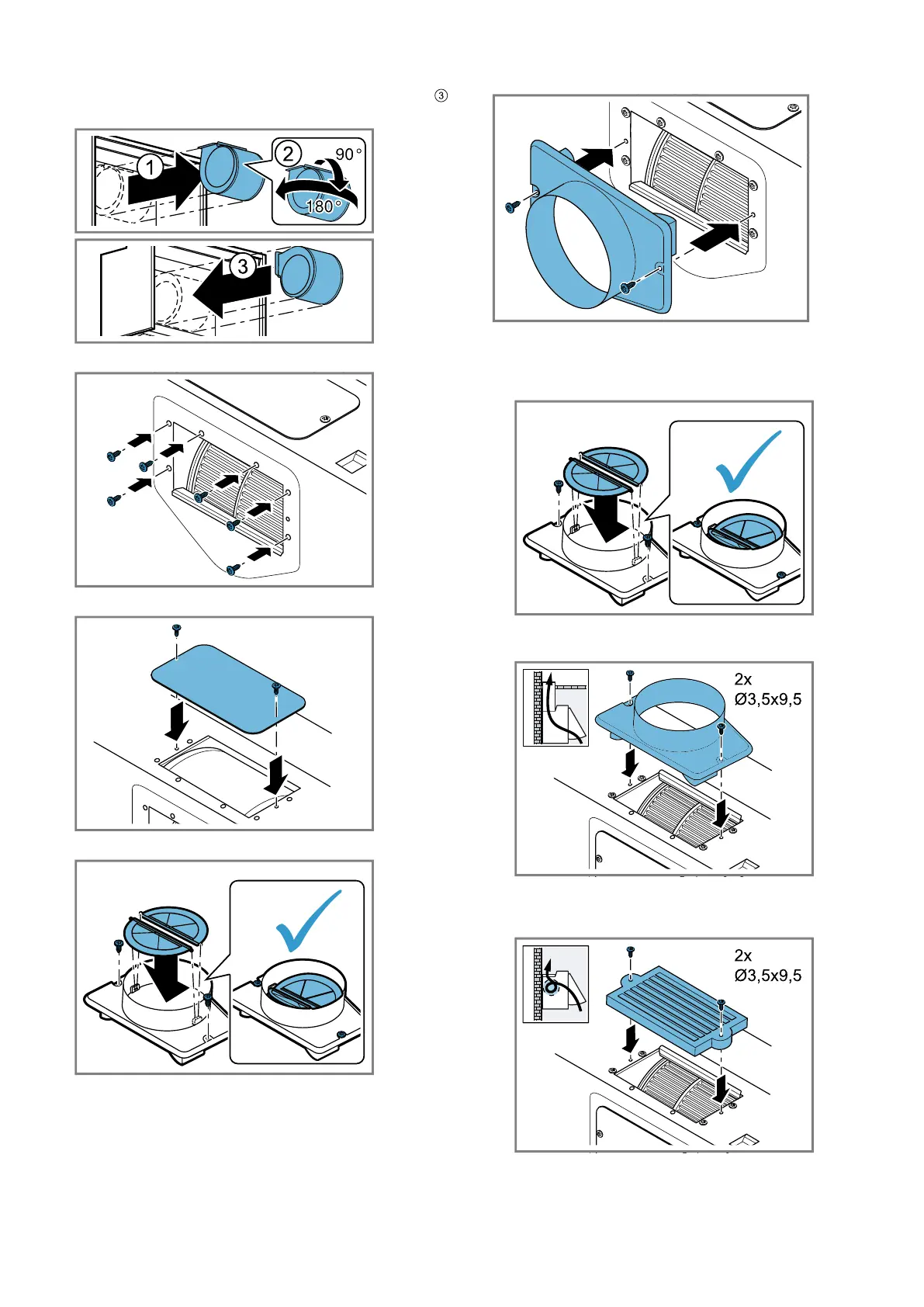 ③

1

2

90°

180°

3

2x
Ø3,5x9,5

2x
Ø3,5x9,5