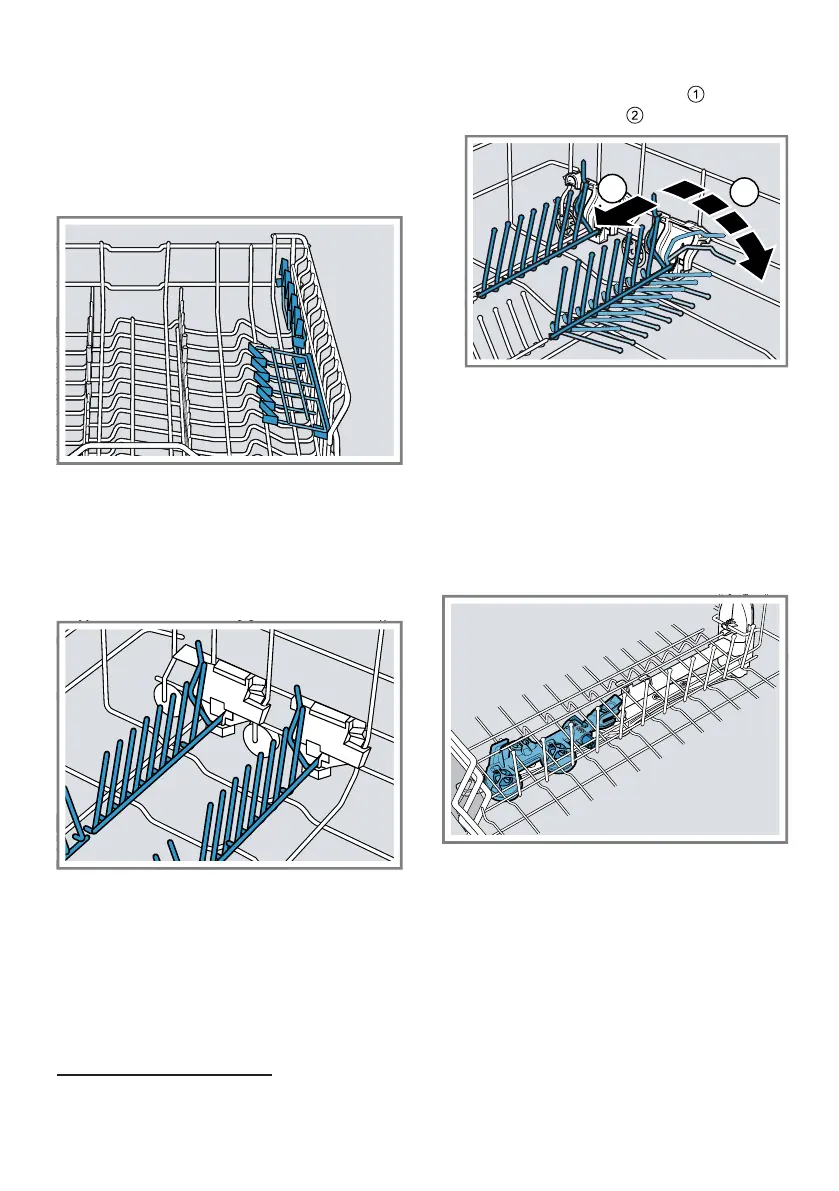 ①
②