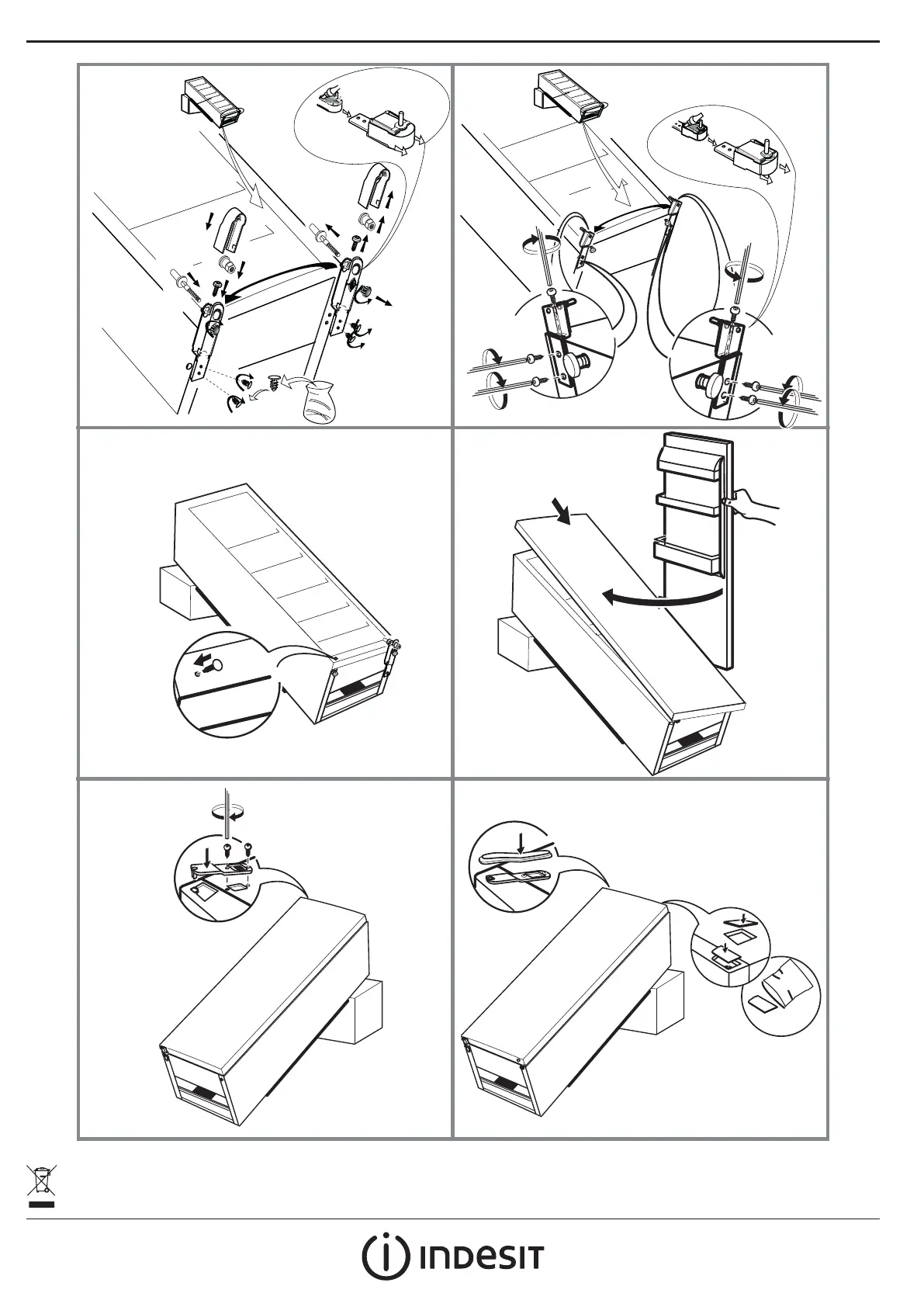 INDESIT