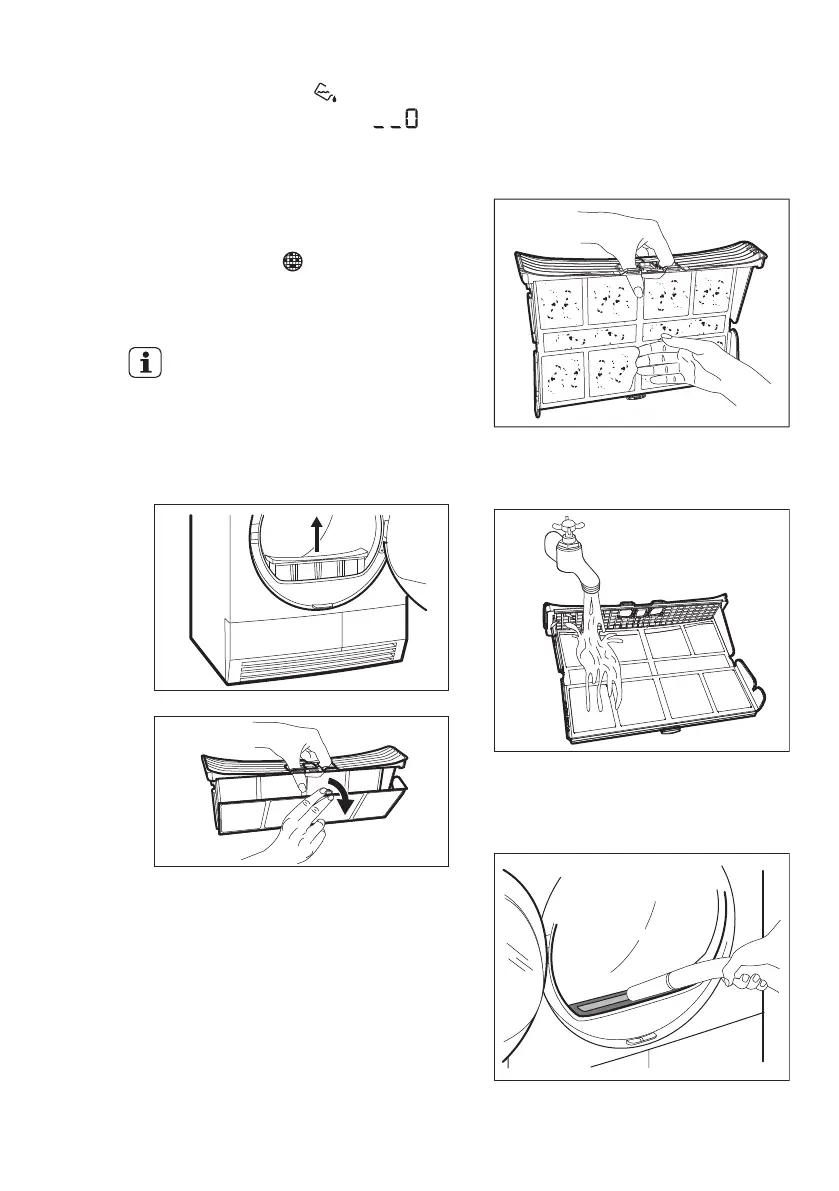 _ _ 0