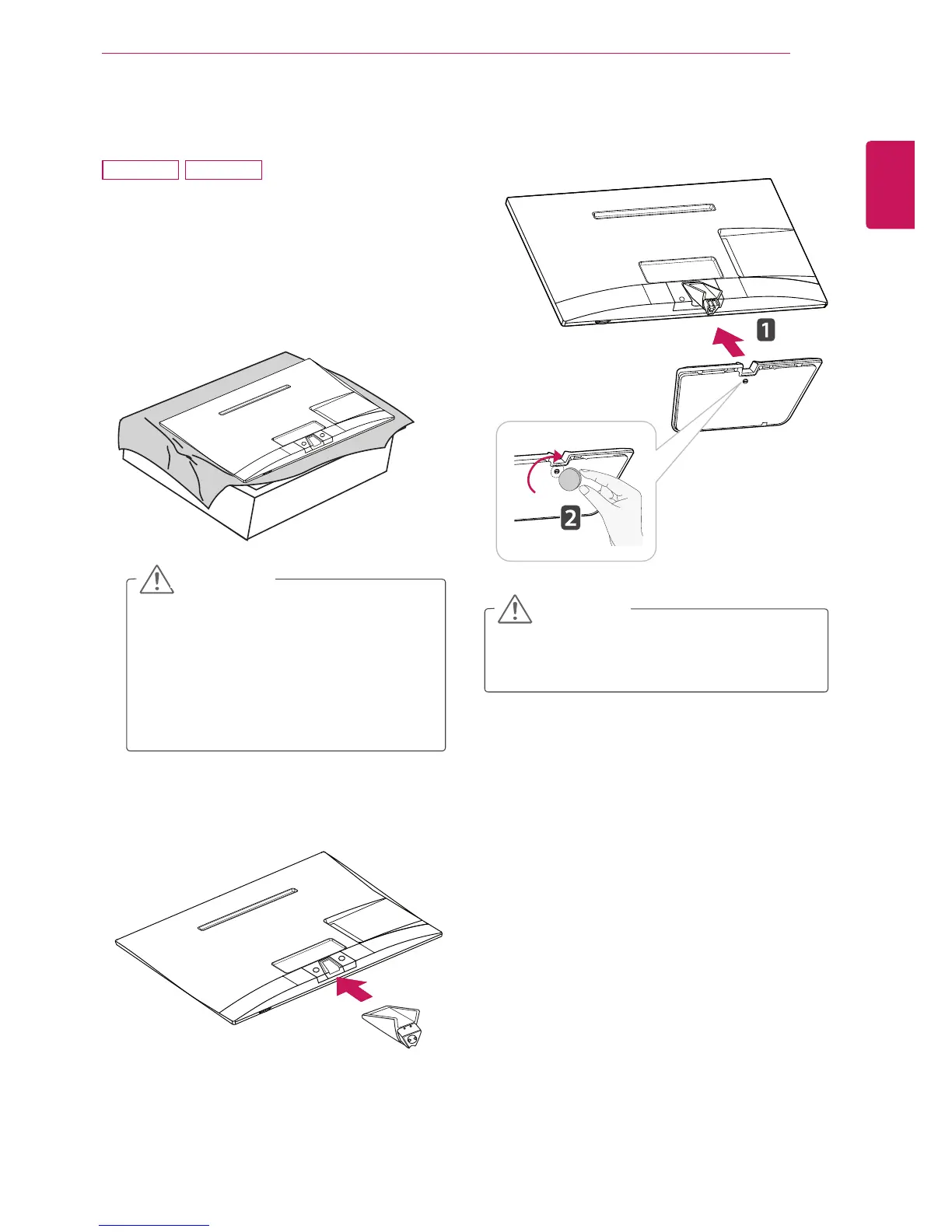 1

2