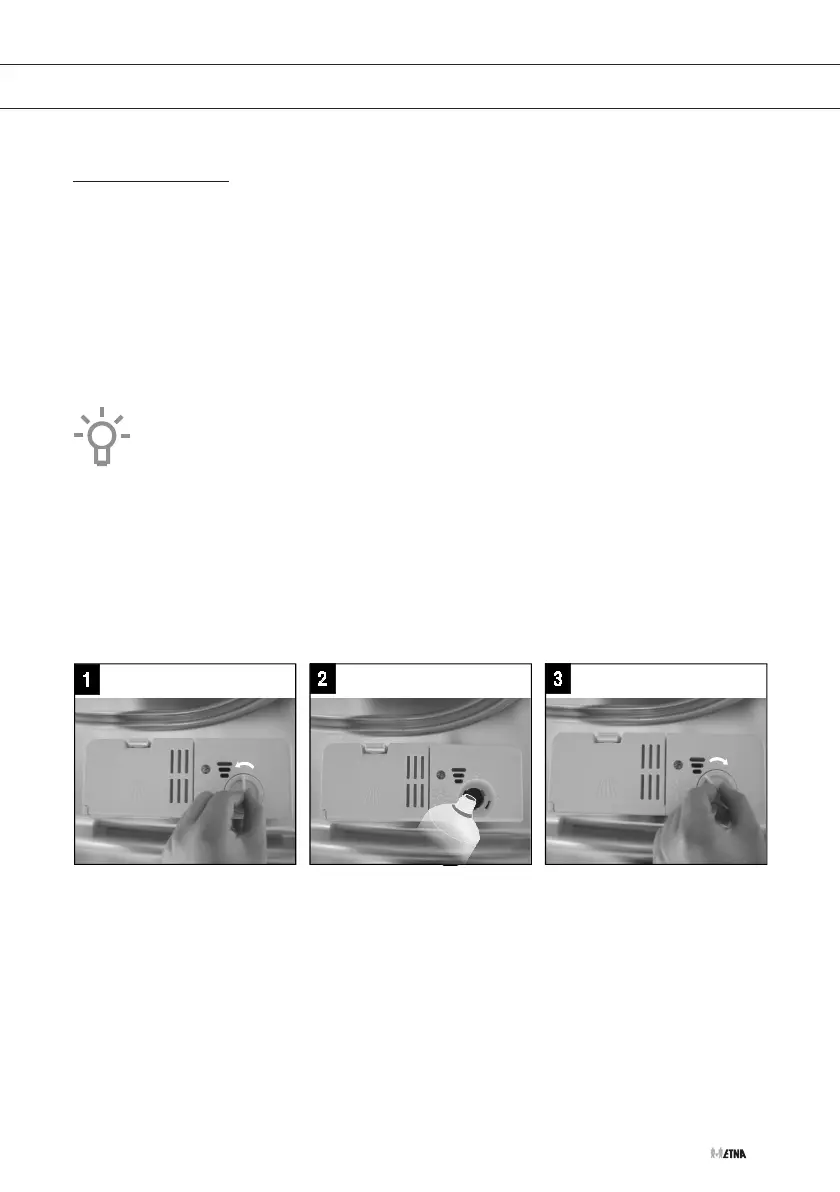 1

2

3

ETNA