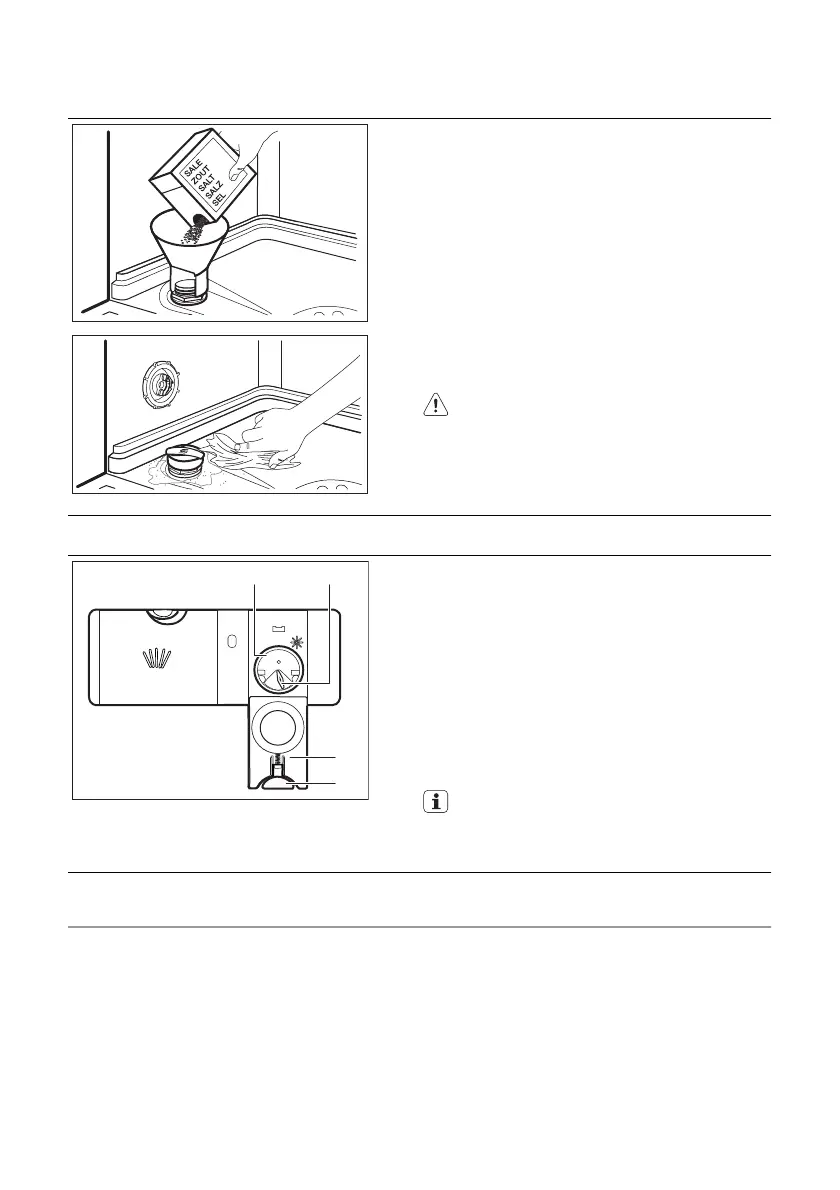 SALE
ZOUT
SALT
SALZ
SEL