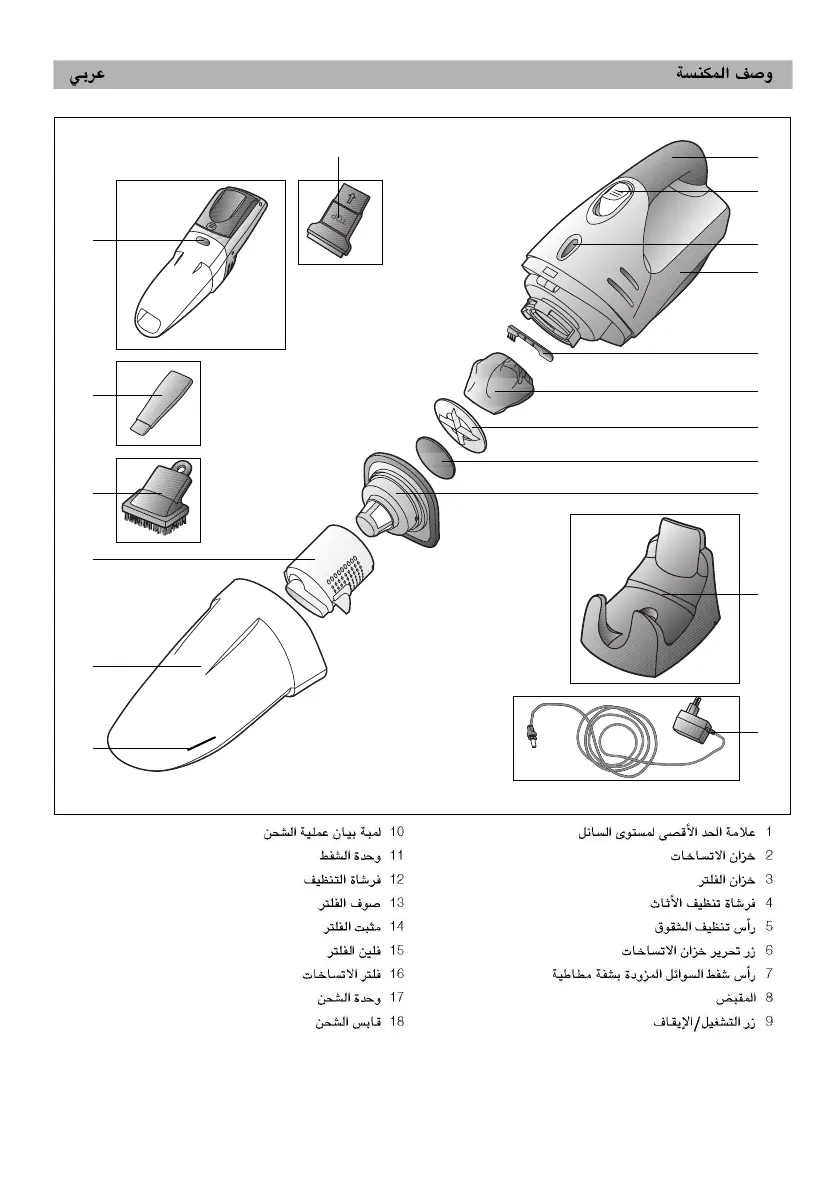 وصف المكنسة

عربي

1 علامة الحد الأقصى لمستوى السائل
2 خزان الاتساخات
3 خزان الفلتر
4 فرشاة تنظيف الأثاث
5 رأس تنظيف الشقوق
6 زر تحرير خزان الاتساخات
7 رأس شفط السوائل المزودة بشفة مطاطية
8 المقبض
9 زر التشغيل/الإيقاف

10 لمبة بيان عملية الشحن
11 وحدة الشفط
12 فرشاة التنظيف
13 صوف الفلتر
14 مثبت الفلتر
15 فلين الفلتر
16 فلتر الاتساخات
17 وحدة الشحن
18 قابس الشحن