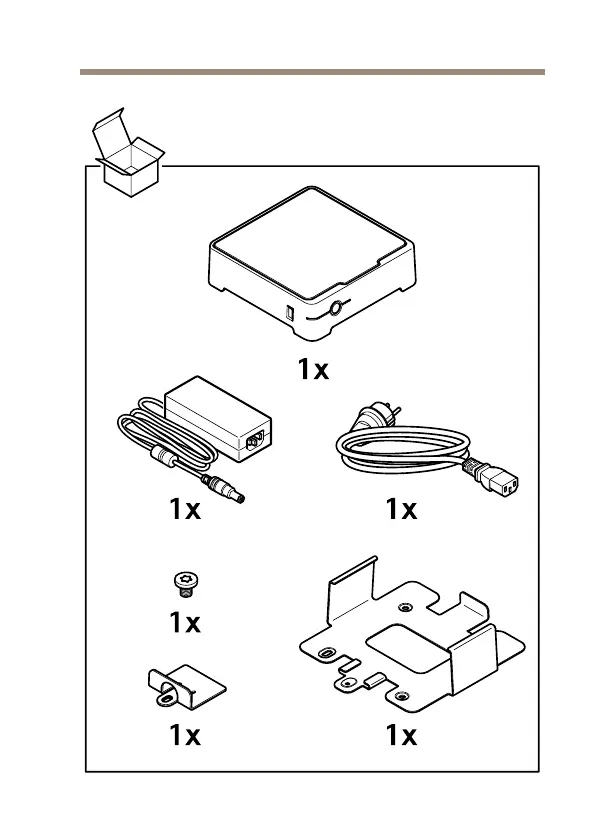 1x

1x

1x

1x

1x

1x