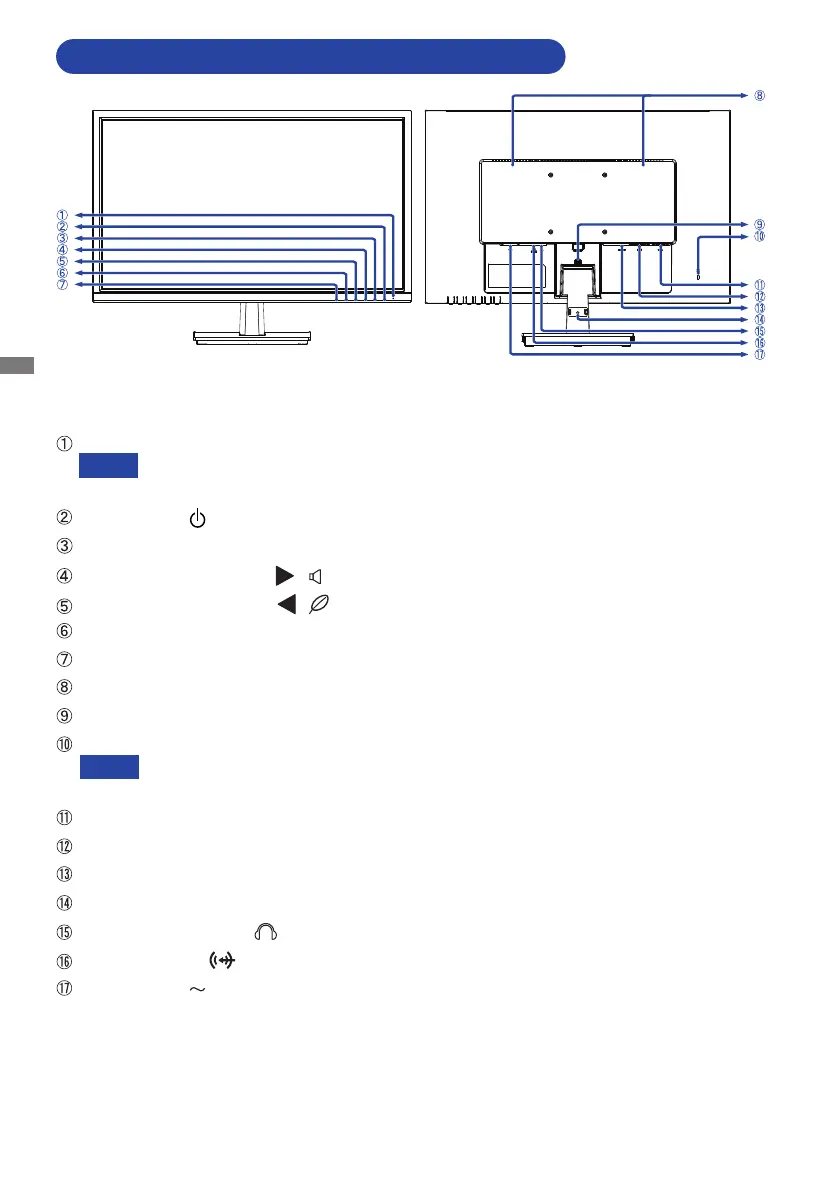 ①
②
③
④
⑤
⑥
⑦
⑧
⑨
⑩
⑪
⑫
⑬
⑭
⑮
⑯
⑰

①

②

③

④

⑤

⑥

⑦

⑧

⑨

⑩

⑪

⑫

⑬

⑭

⑮

⑯

⑰