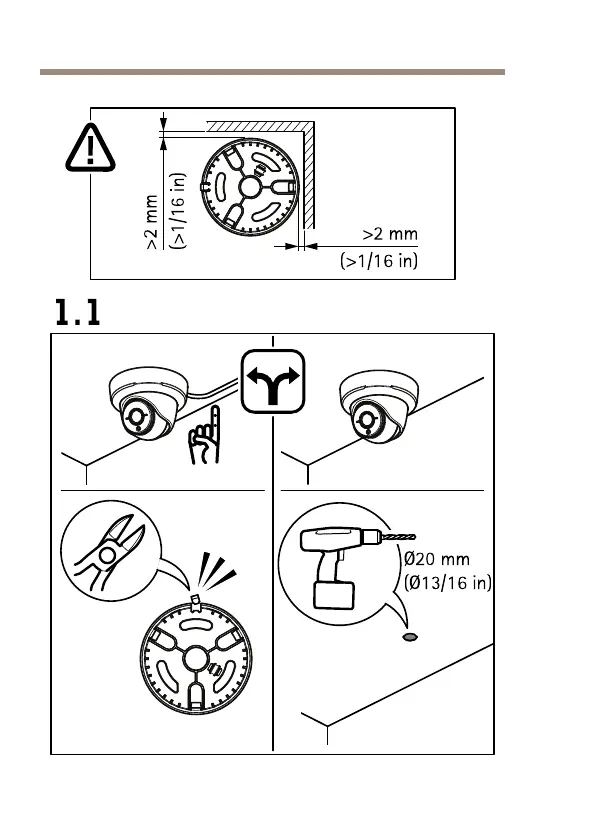 >2 mm
(>1/16 in)

>2 mm
(>1/16 in)

1.1

Ø20 mm
(Ø13/16 in)