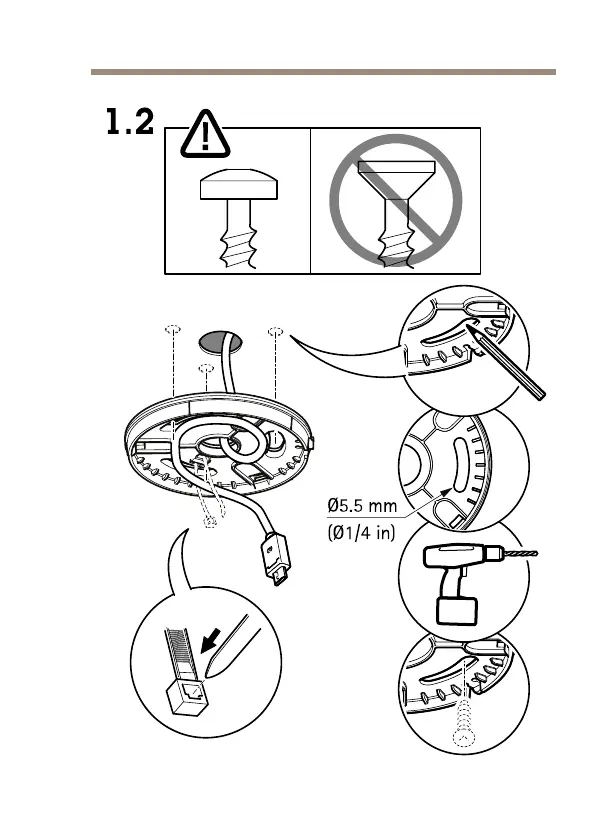 1.2

Ø5.5 mm
(Ø1/4 in)