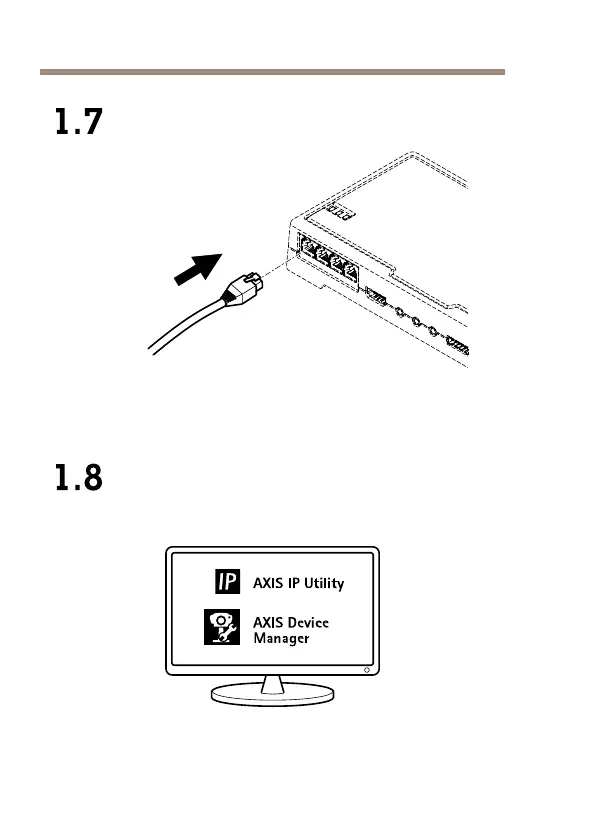 1.7

1.8

IP AXIS IP Utility

AXIS Device Manager