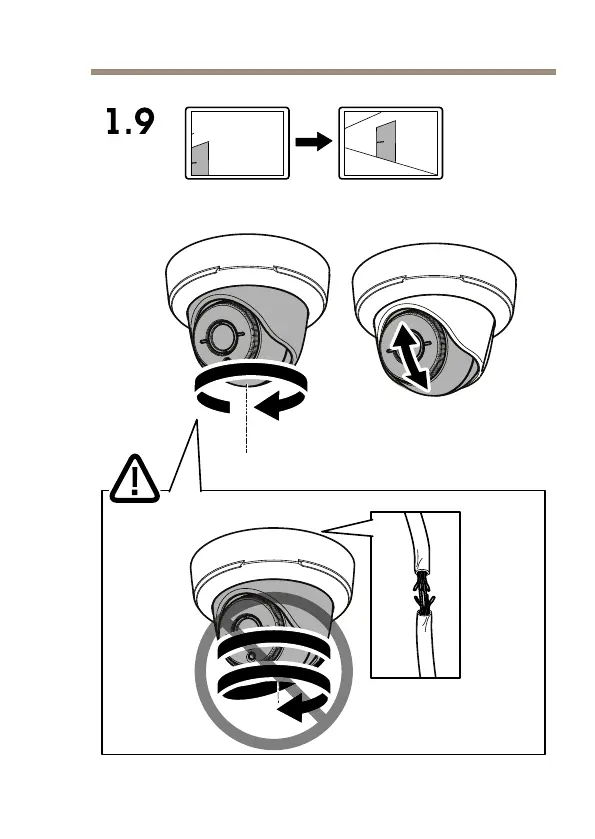 1.9