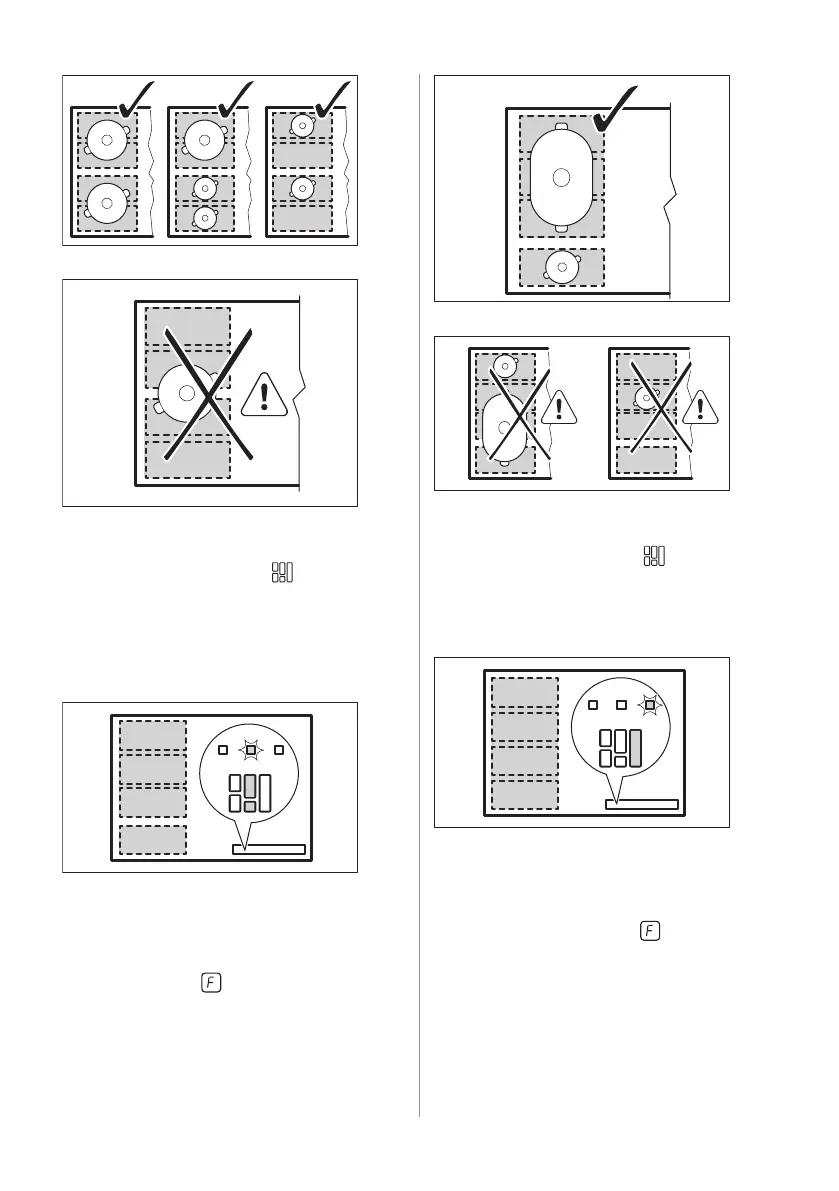 F

F