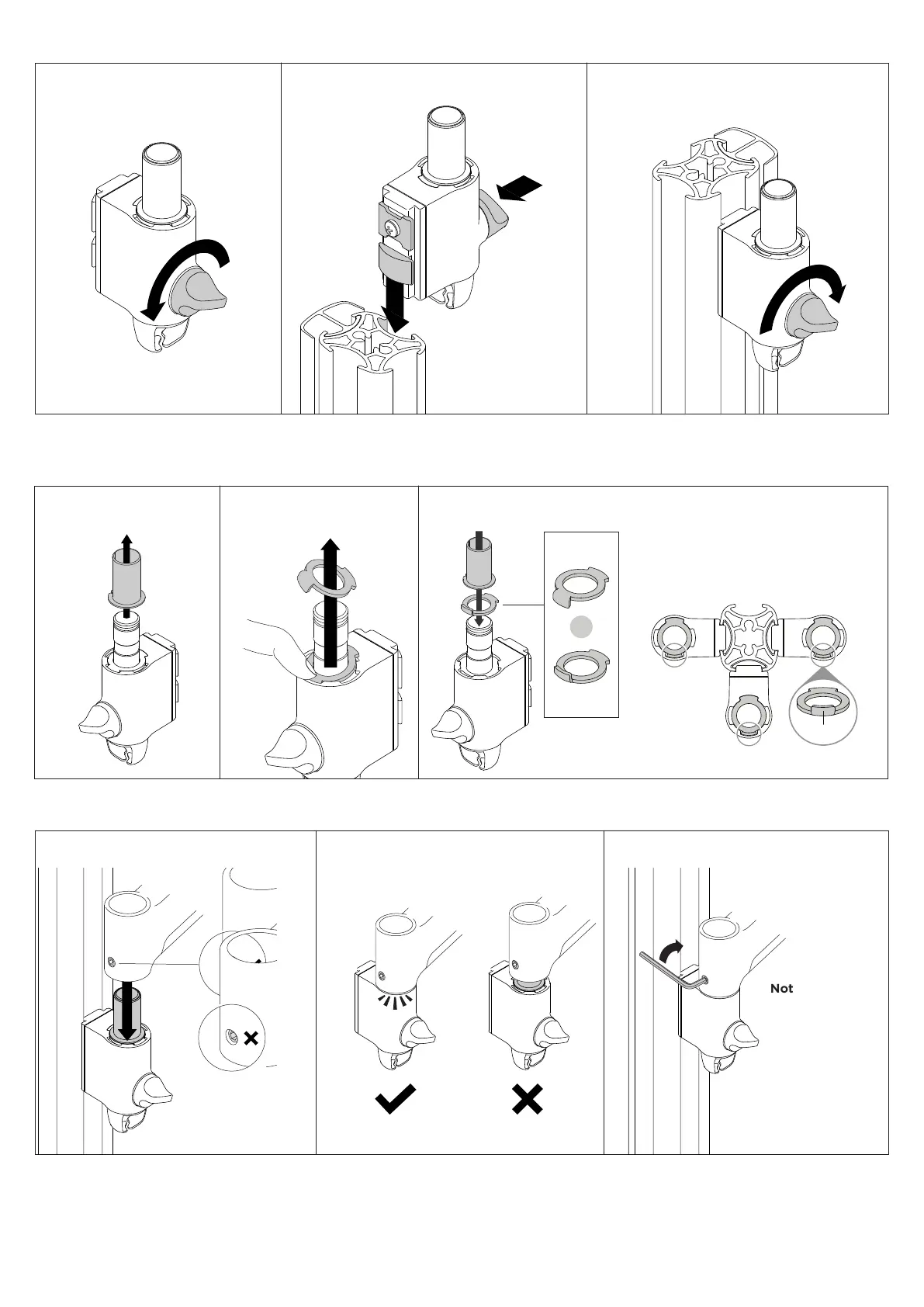 Not