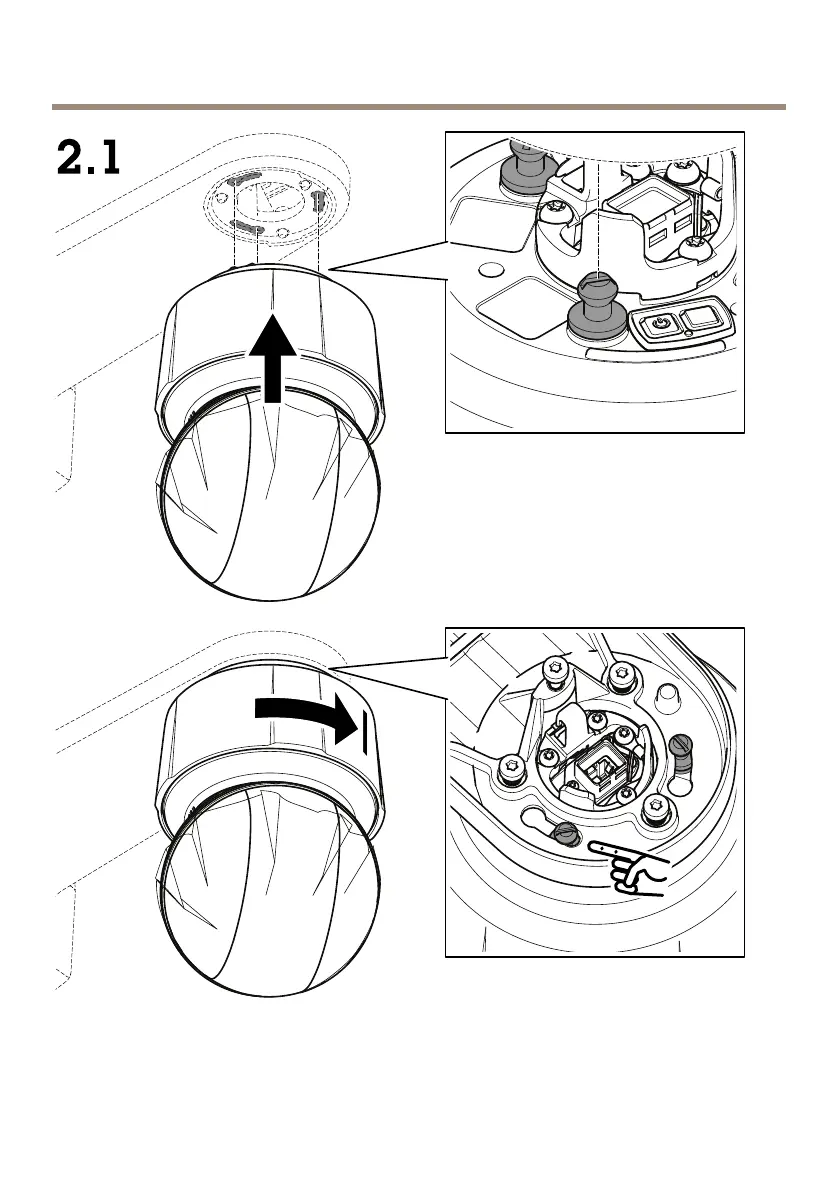 2.1