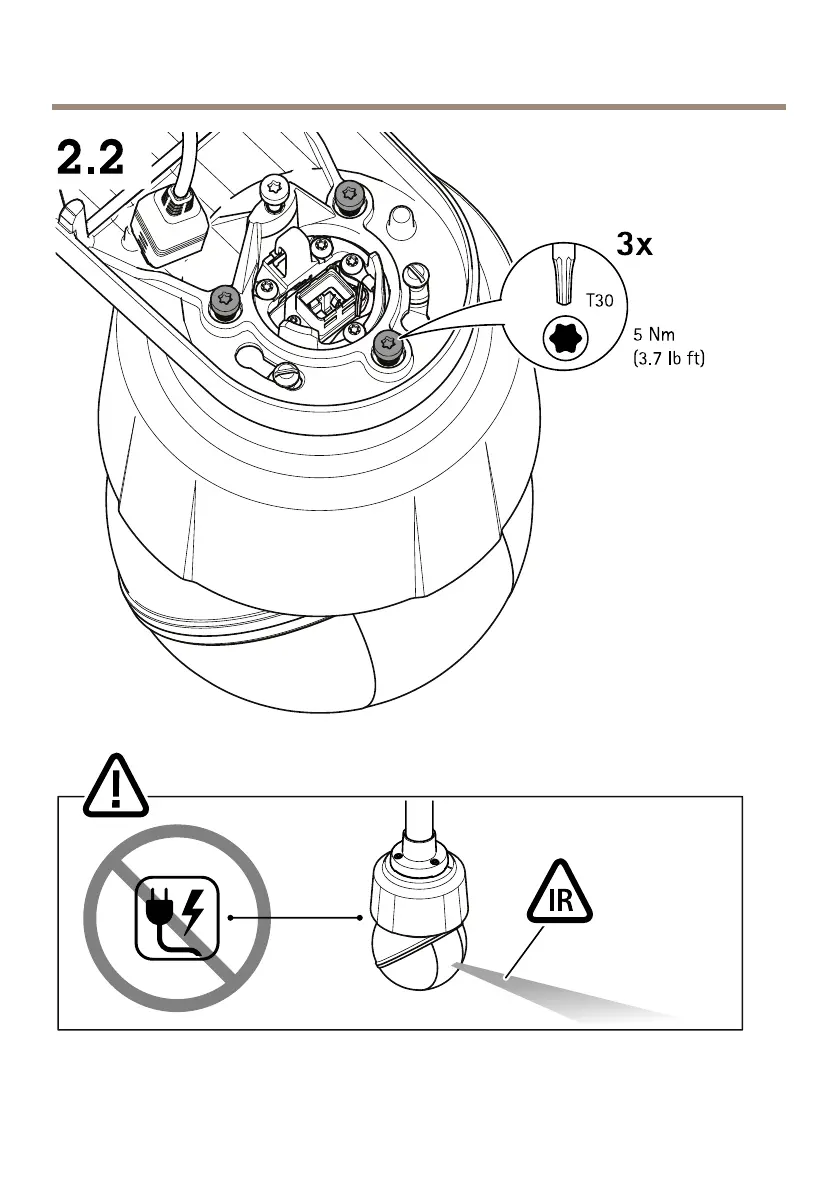 2.2

3x

T30

5 Nm
(3.7 lb ft)

IR