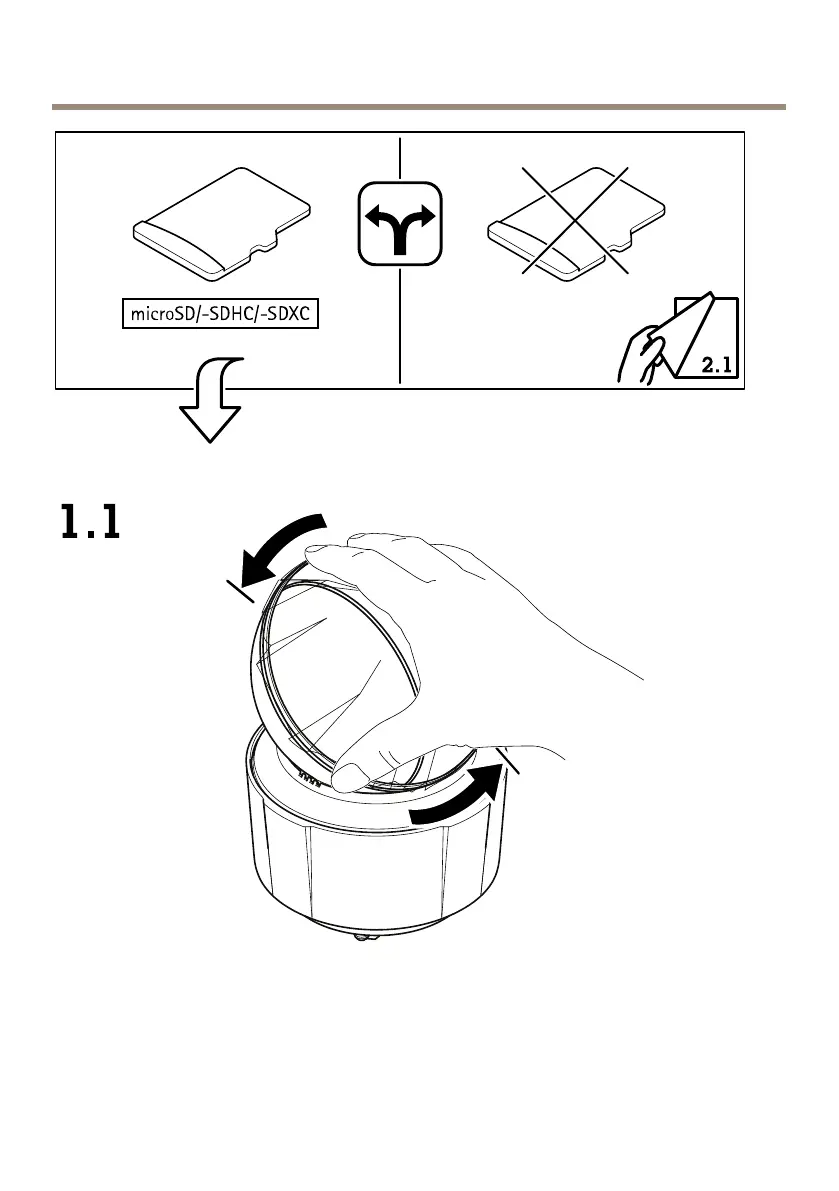 microSD/-SDHC/-SDXC

2.1

1.1