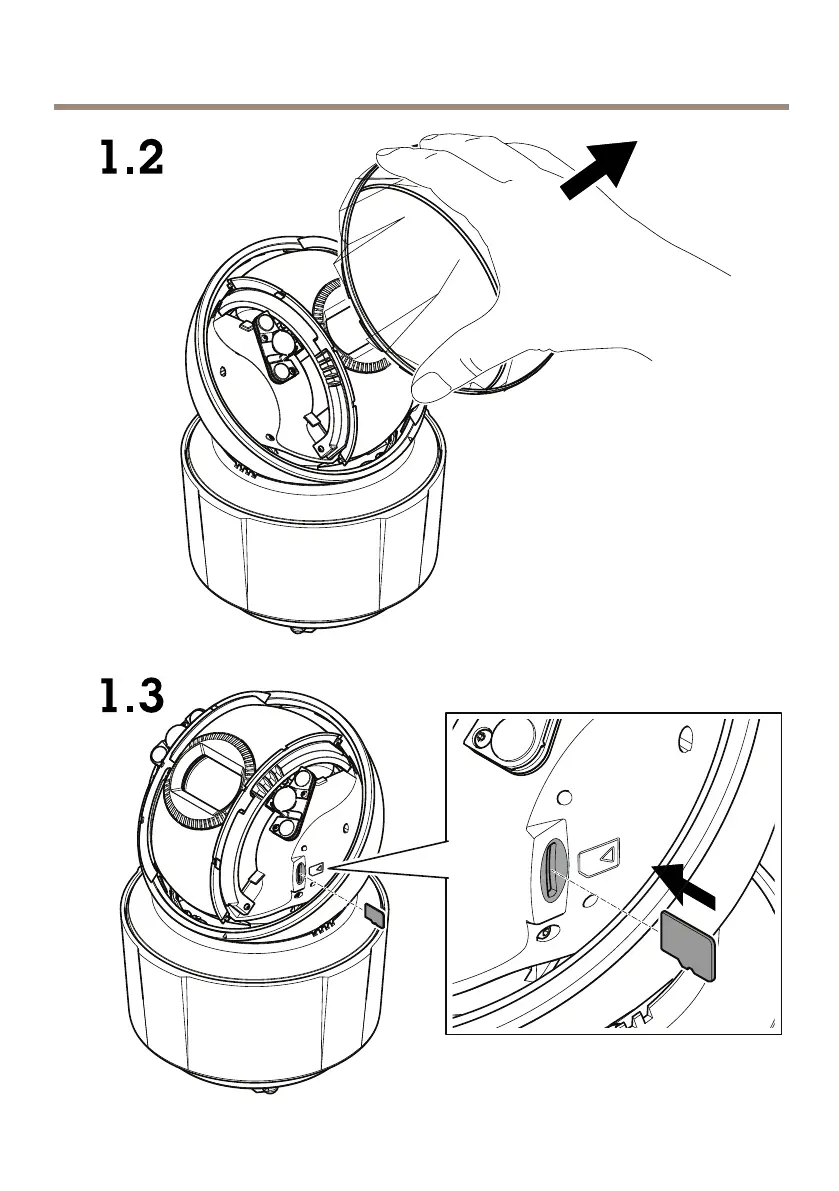 1.2

1.3