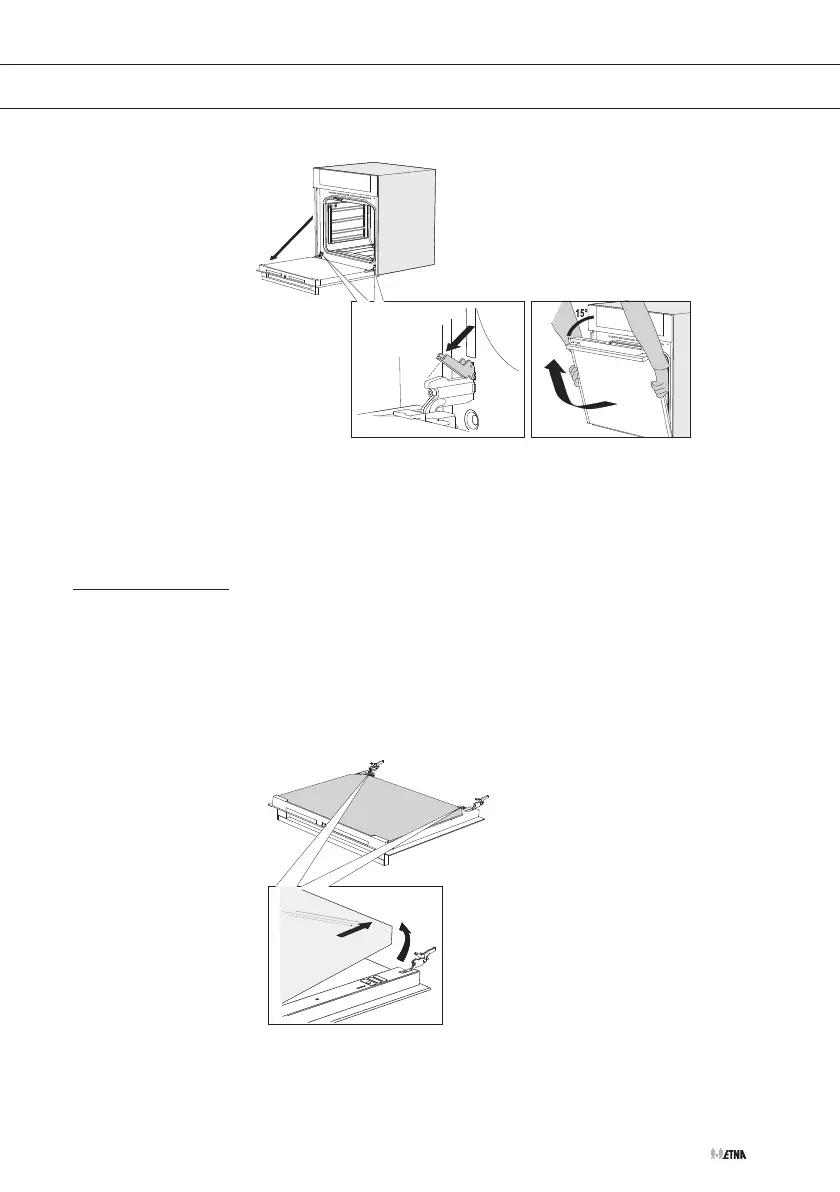 15°

ETNA